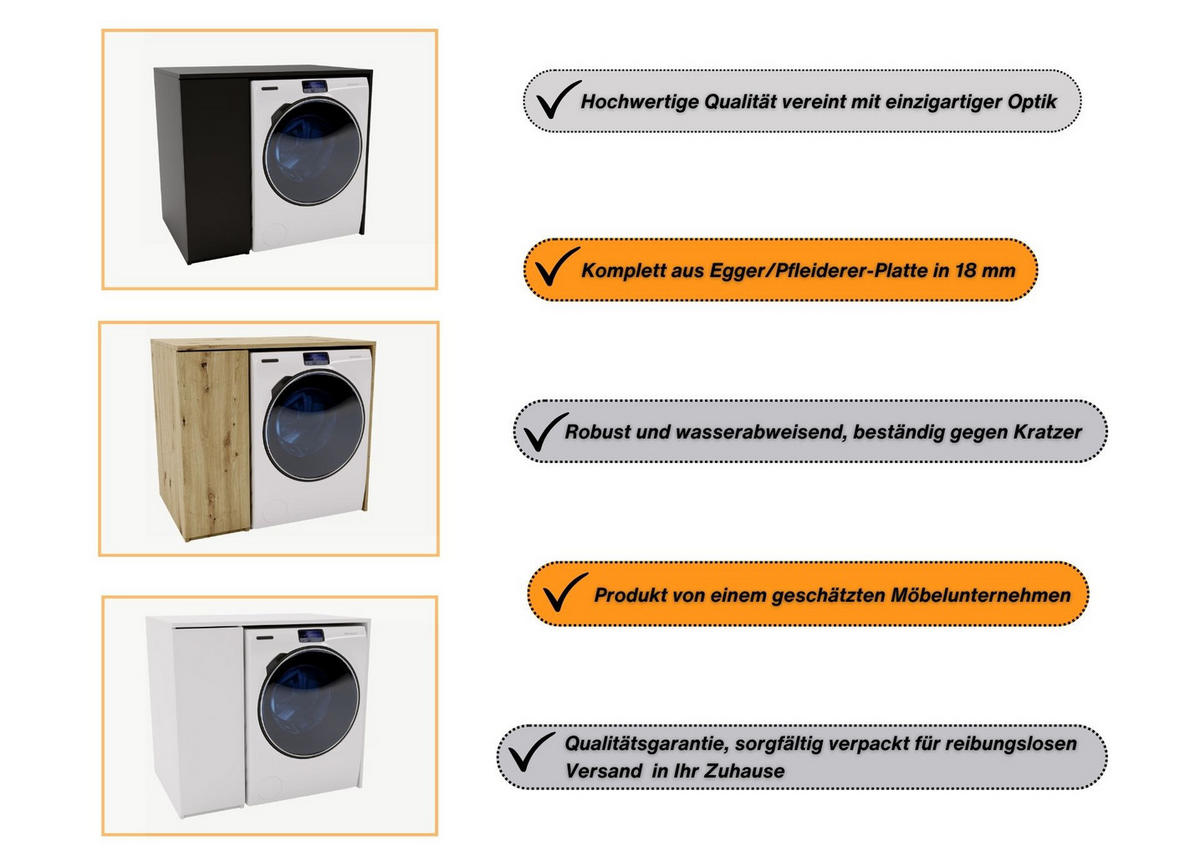 Hochwertige Qualität vereint mit einzigartiger Optik

Komplett aus Egger/Pfleiderer-Platte in 18 mm

Robust und wasserabweisend, beständig gegen Kratzer

Produkt von einem geschätzten Möbelunternehmen

Qualitätsgarantie, sorgfältig verpackt für reibungslosen Versand in Ihr Zuhause