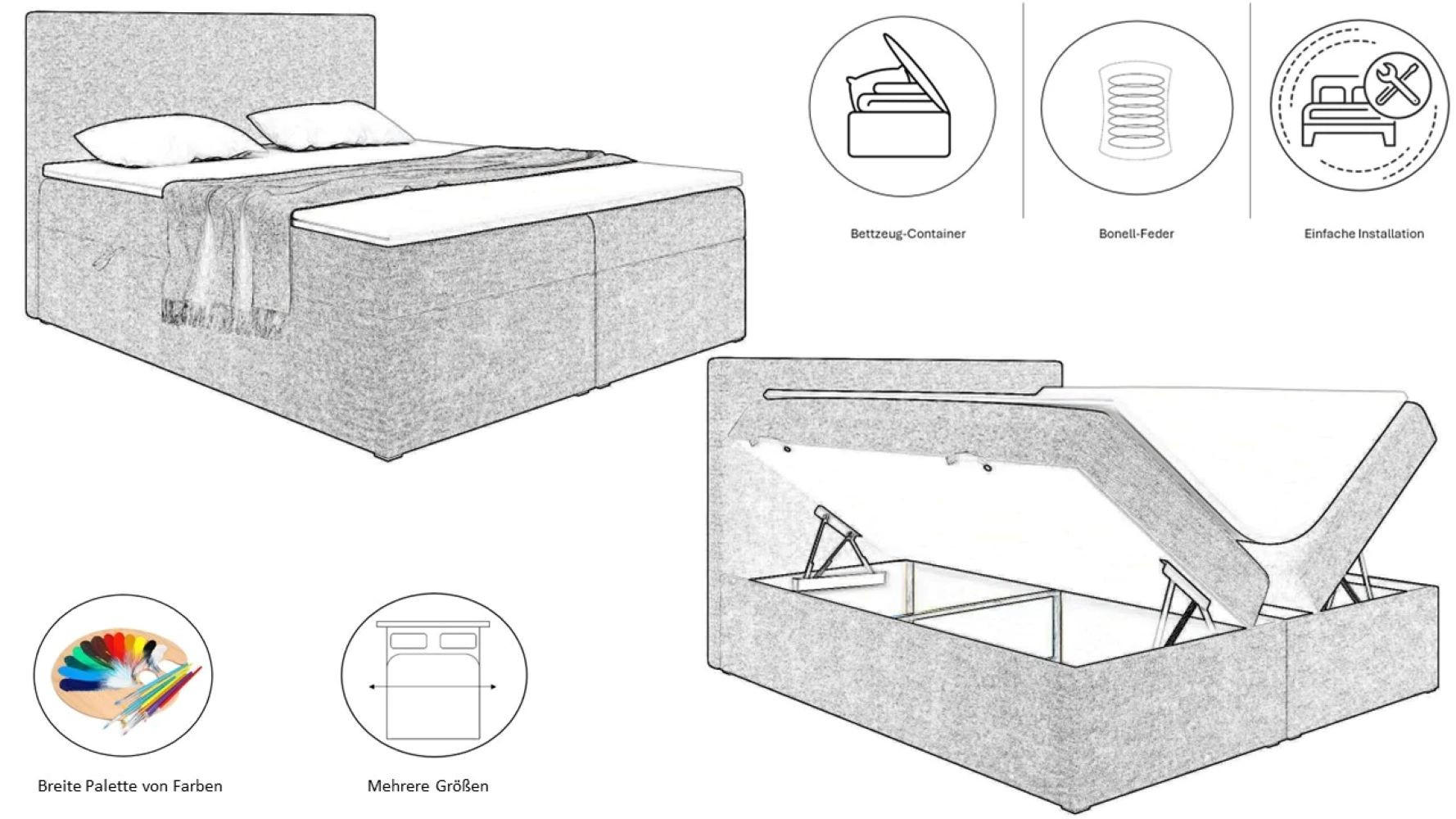 Bettzeug-Container

Bonell-Feder

Einfache Installation

Breite Palette von Farben

Mehrere Größen