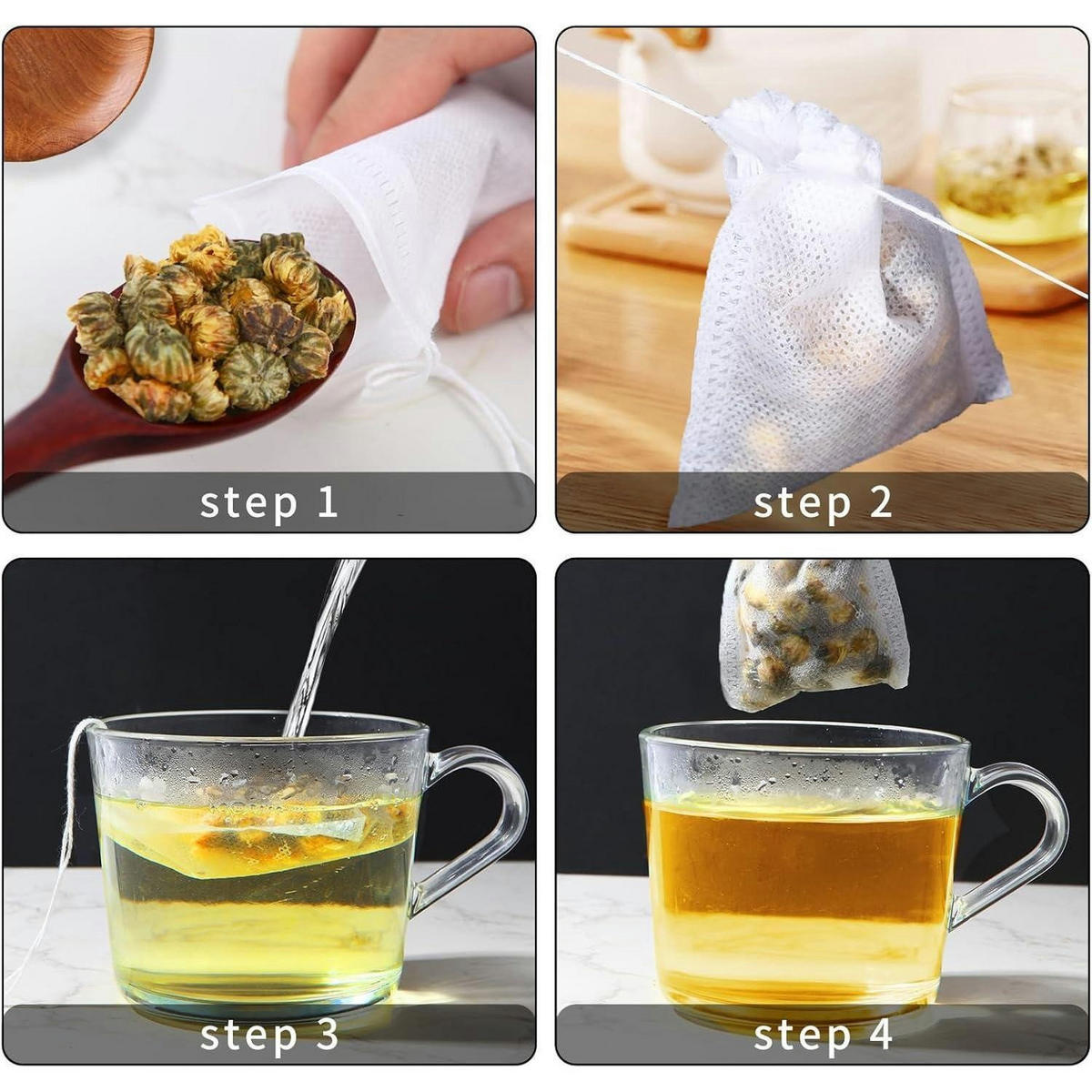 step 1

step 2

step 3

step 4