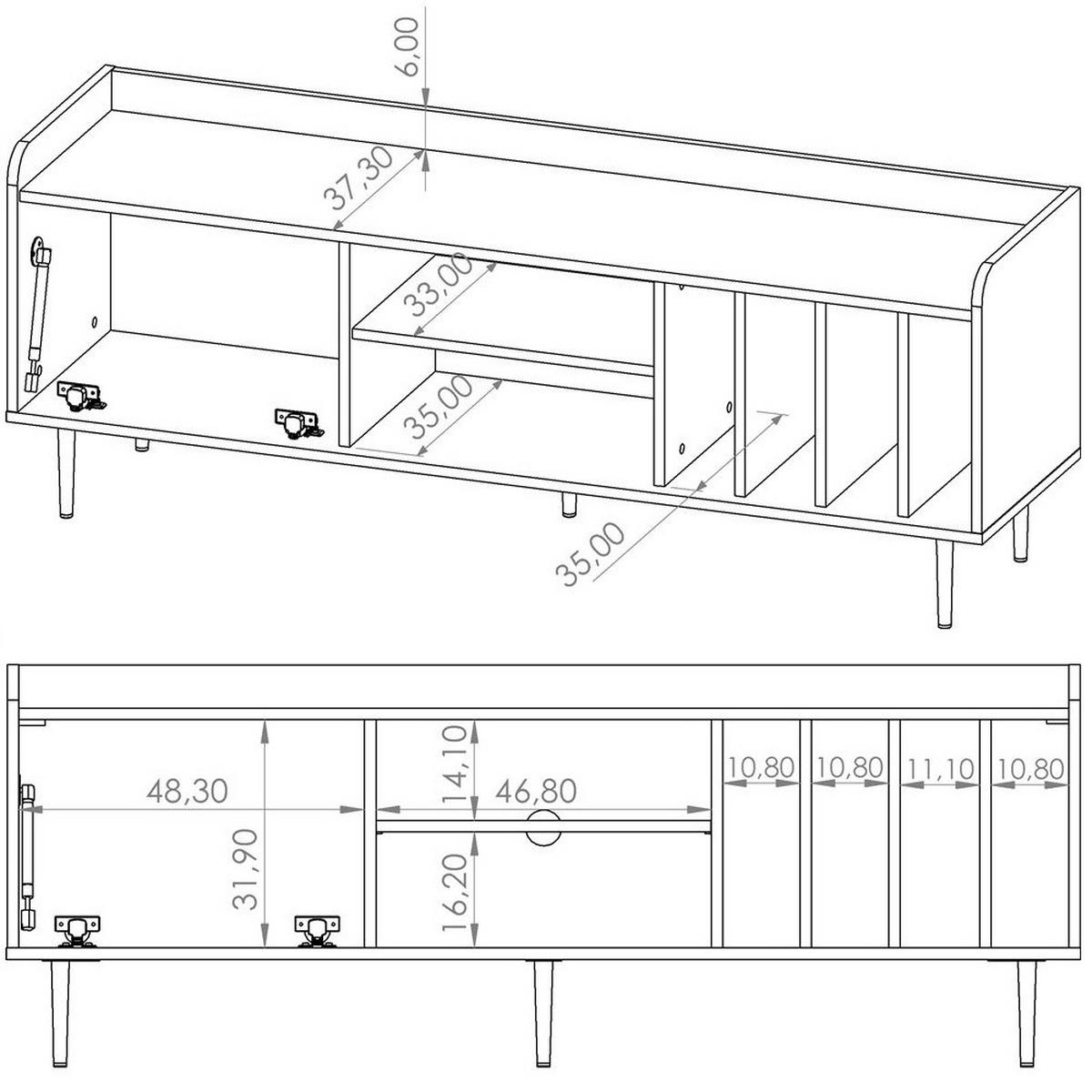 6,00
37,30
33,00
35,00
35,00

48,30
31,90
14,10
46,80
16,20
10,80
10,80
11,10
10,80