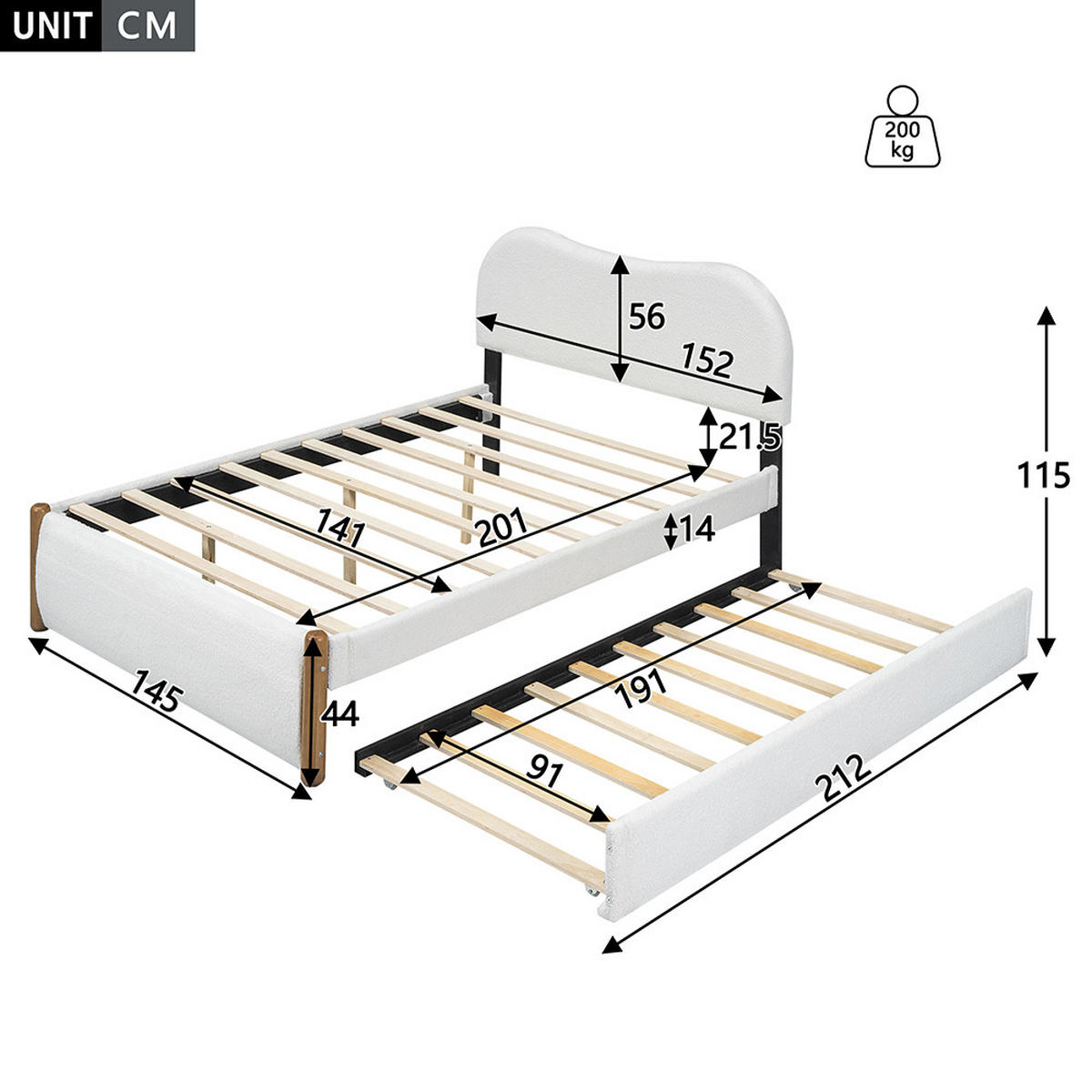 UNIT CM

200 kg

56

152

21.5

115

141

201

14

145

44

191

91

212