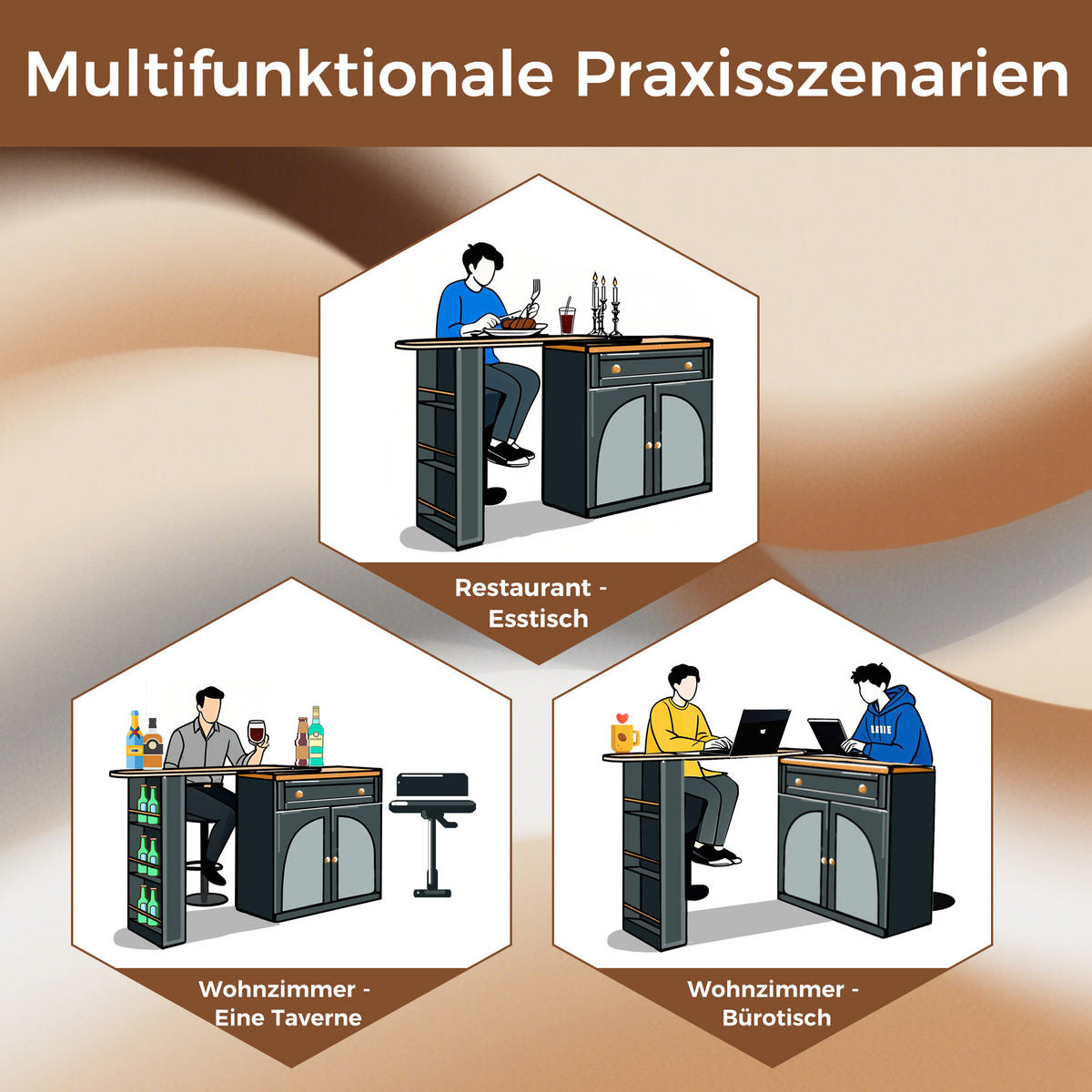 Multifunktionale Praxisszenarien

Restaurant - Esstisch

Wohnzimmer - Eine Taverne

Wohnzimmer - Bürotisch