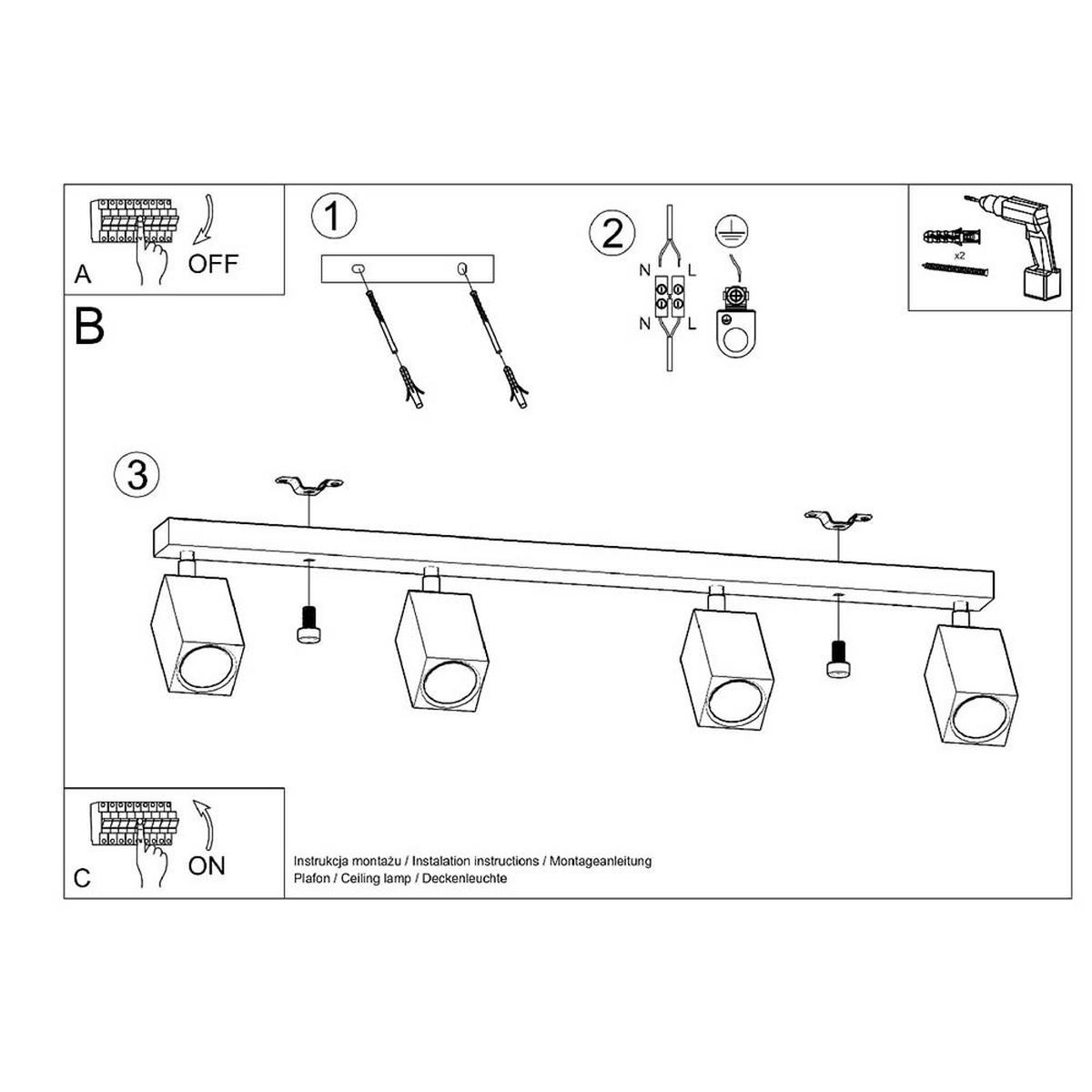 A OFF

1

2

N L

N L

x2

B

3

C ON

Instrukcja montażu / Instalation instructions / Montageanleitung
Plafon / Ceiling lamp / Deckenleuchte