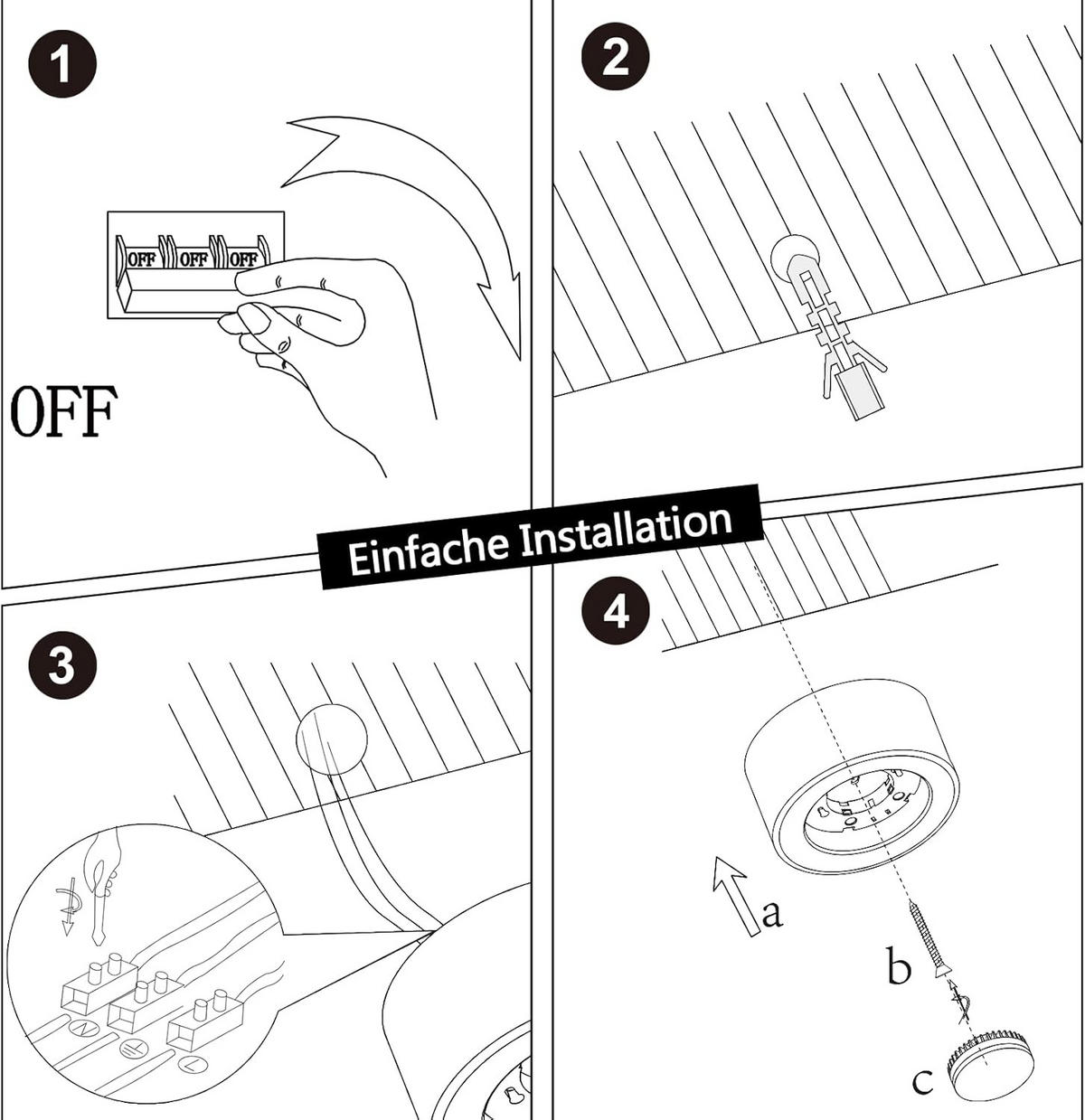 1

OFF OFF OFF

OFF

2

Einfache Installation

3

N
L

4

a
b
c