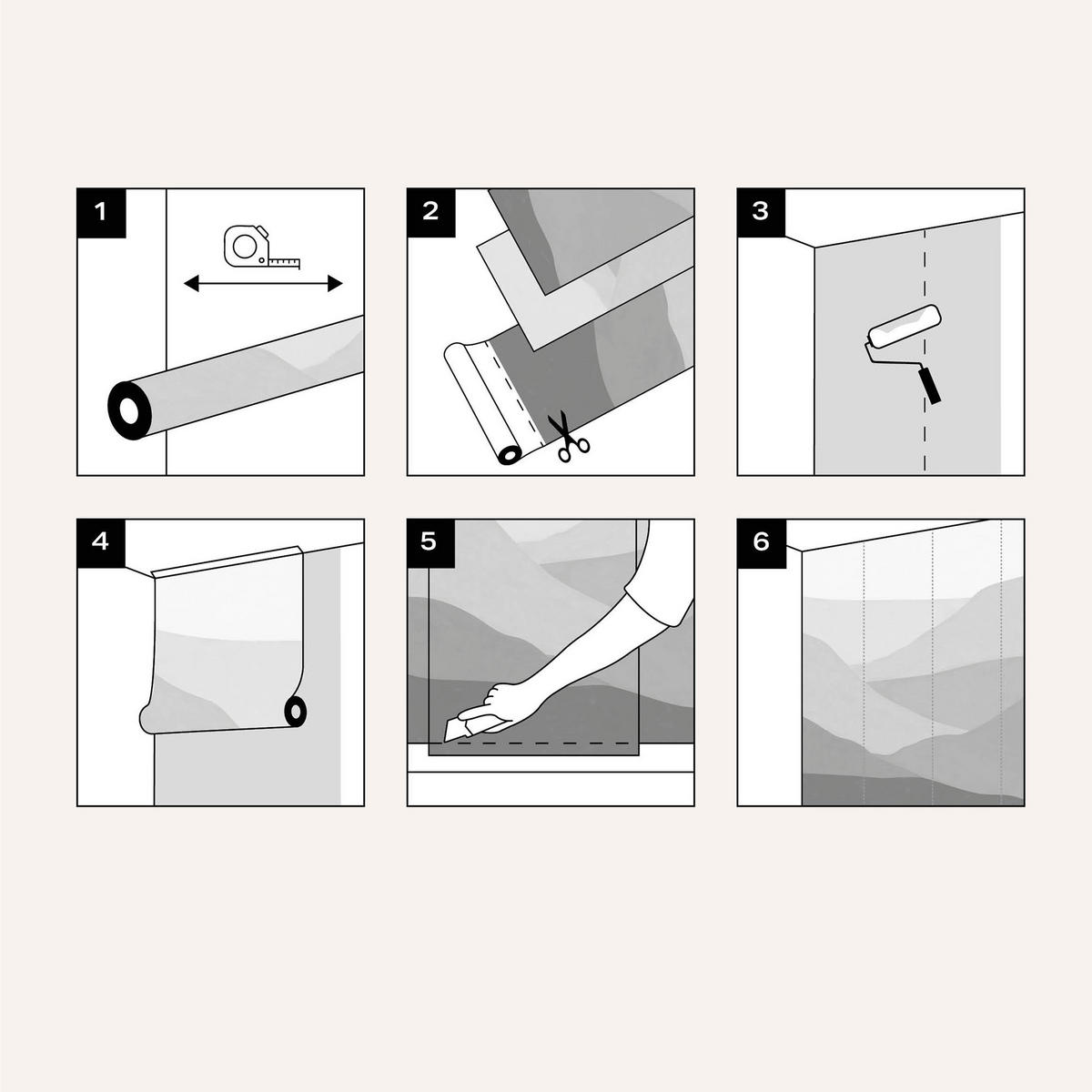 1

2

3

4

5

6