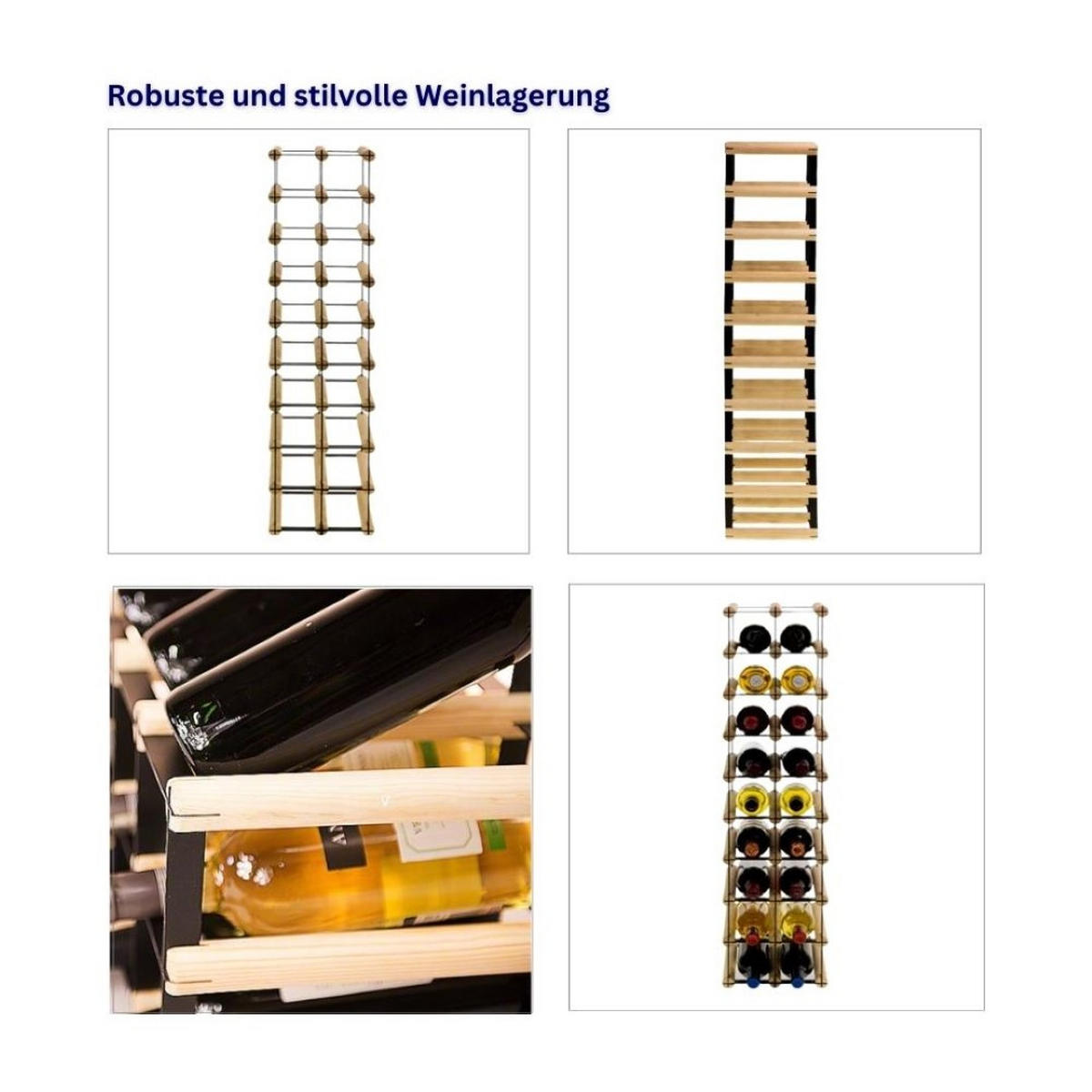 Robuste und stilvolle Weinlagerung