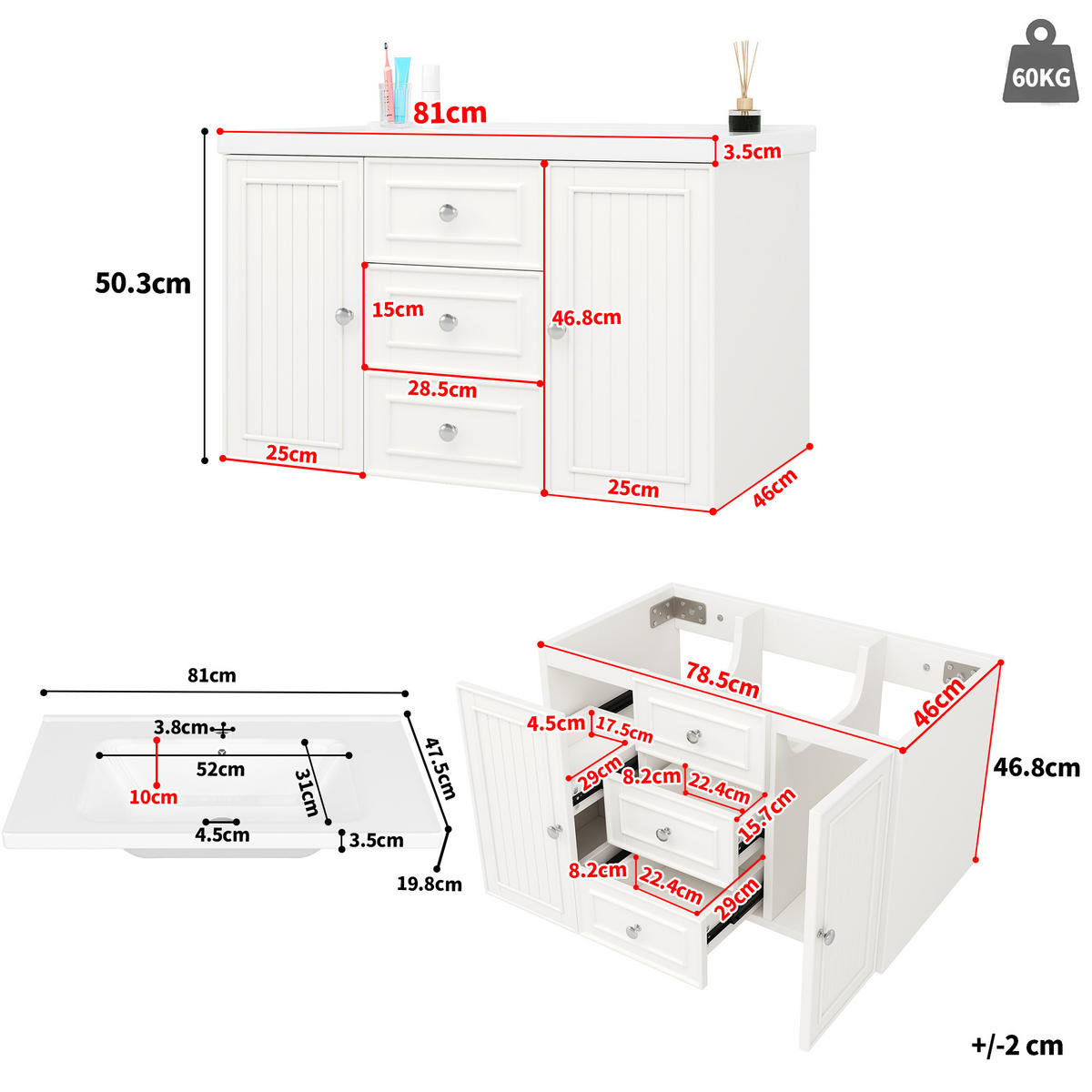 60KG

81cm
3.5cm
50.3cm
15cm
46.8cm
28.5cm
25cm
25cm
46cm

81cm
3.8cm
52cm
10cm
31cm
47.5cm
4.5cm
3.5cm
19.8cm

78.5cm
46cm
46.8cm
4.5cm
17.5cm
29cm
8.2cm
22.4cm
15.7cm
8.2cm
22.4cm
29cm

+/-2 cm