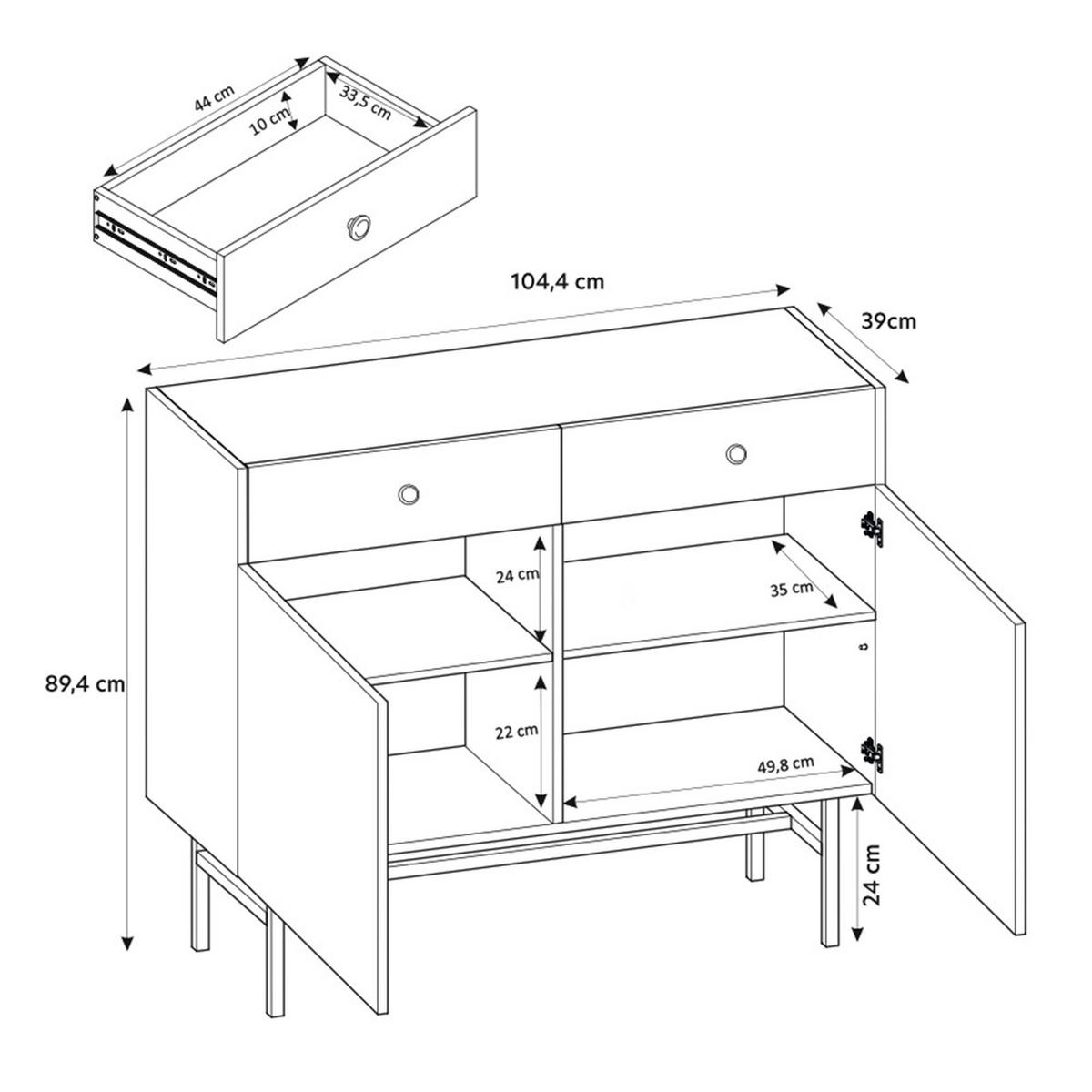 44 cm
10 cm
33,5 cm
104,4 cm
39cm
89,4 cm
24 cm
35 cm
22 cm
49,8 cm
24 cm