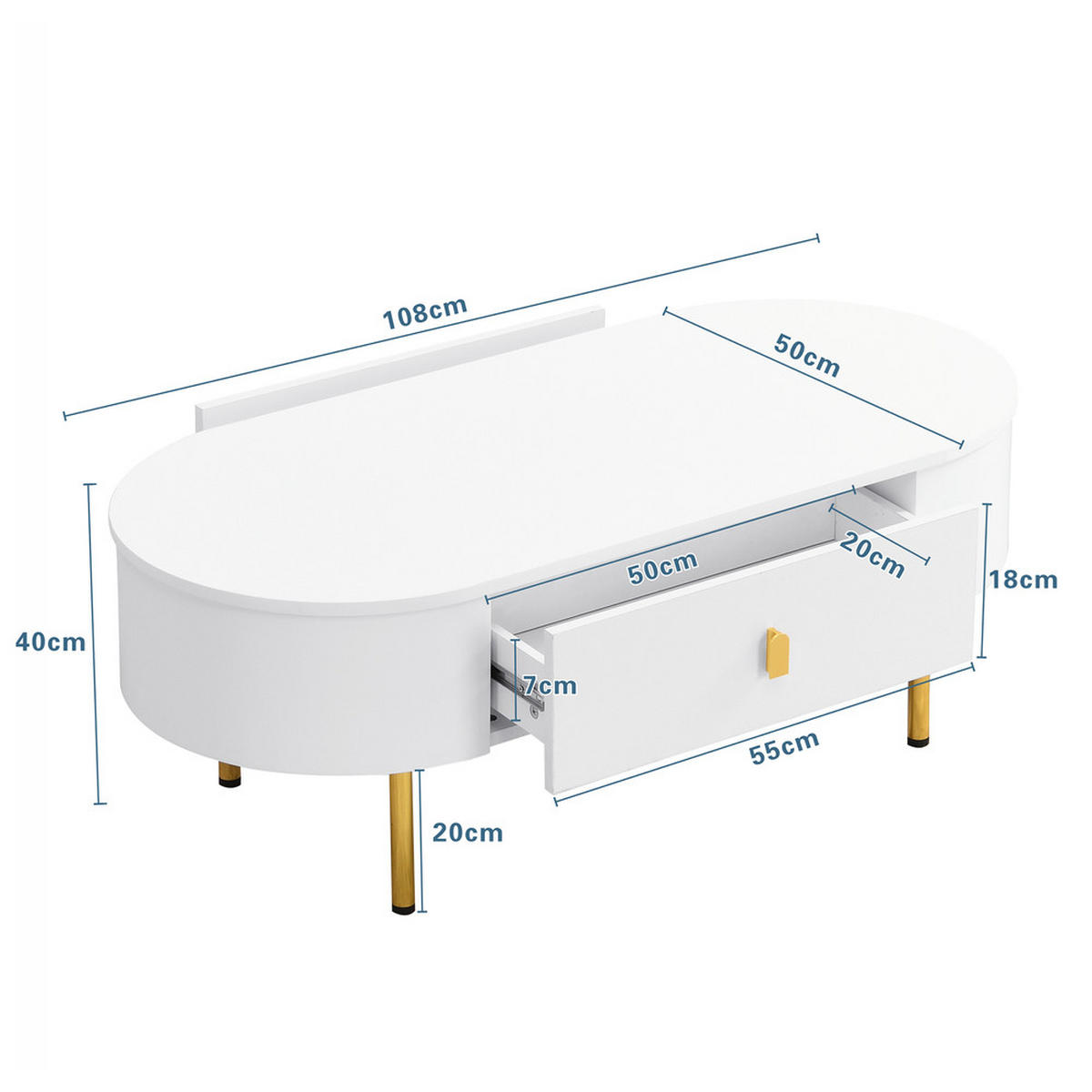 108cm
50cm
40cm
50cm
20cm
18cm
7cm
55cm
20cm