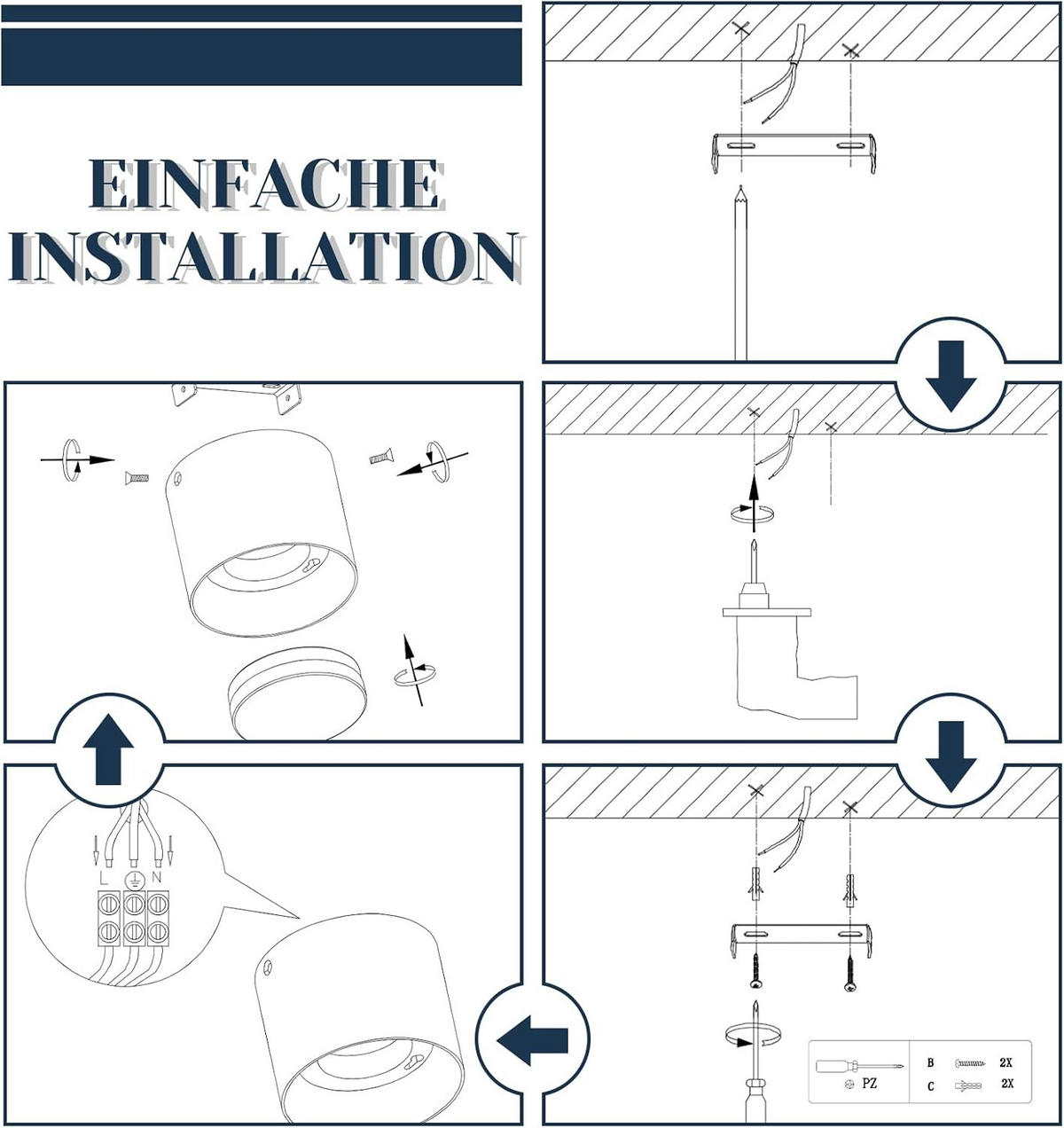 EINFACHE INSTALLATION

L N

PZ

B 2X

C 2X