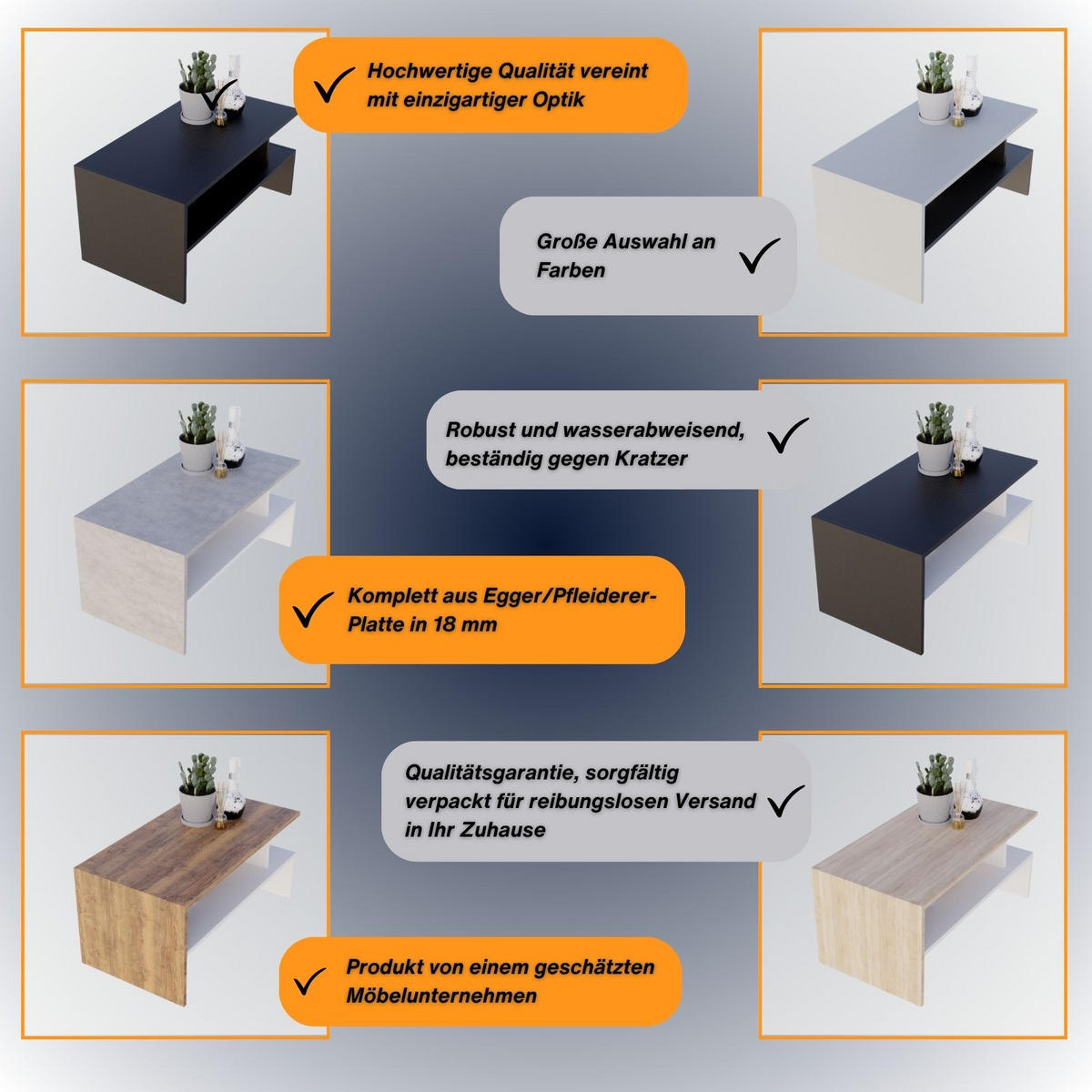 Hochwertige Qualität vereint mit einzigartiger Optik

Große Auswahl an Farben

Robust und wasserabweisend, beständig gegen Kratzer

Komplett aus Egger/Pfleiderer-Platte in 18 mm

Qualitätsgarantie, sorgfältig verpackt für reibungslosen Versand in Ihr Zuhause

Produkt von einem geschätzten Möbelunternehmen