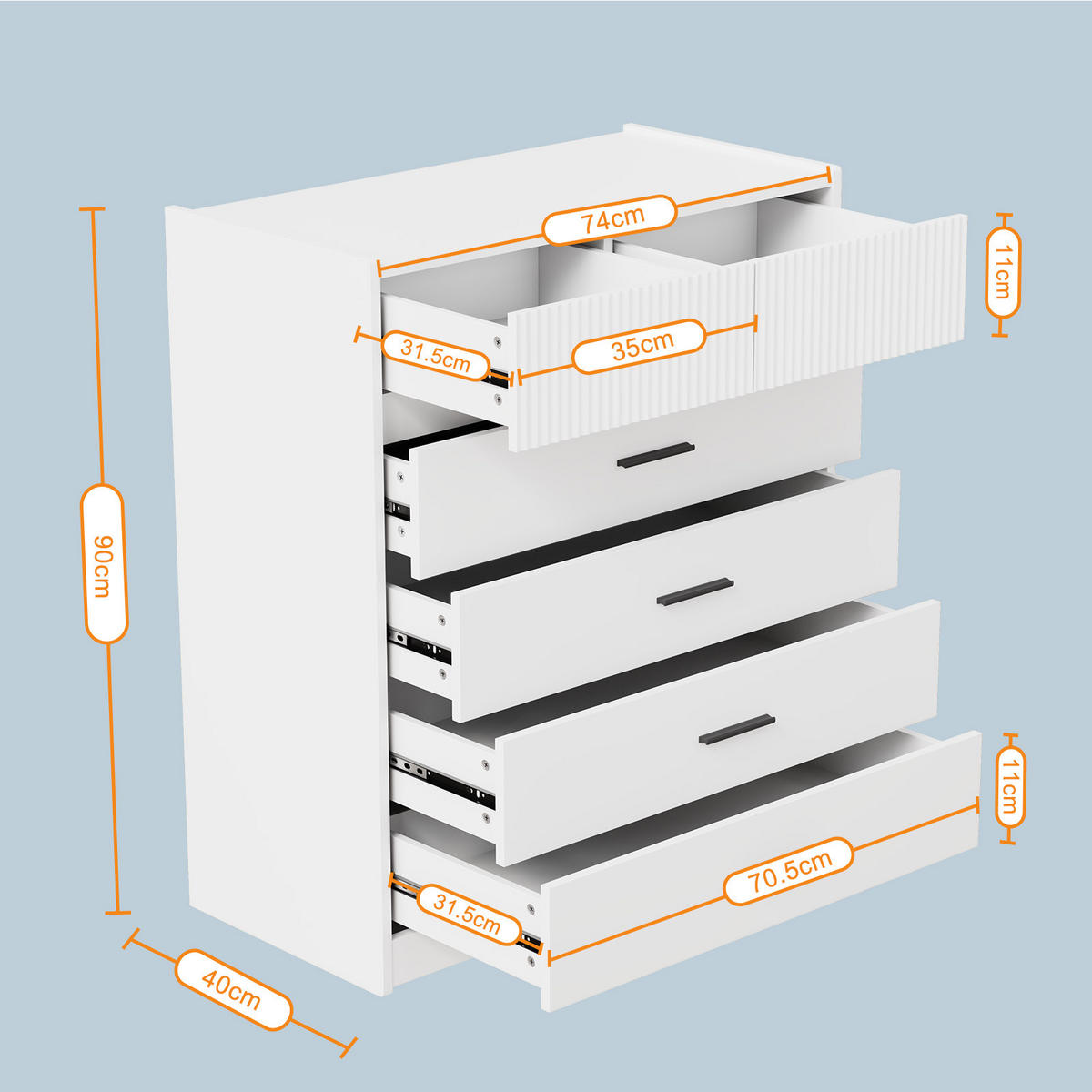 74cm

11cm

31.5cm

35cm

90cm

11cm

70.5cm

31.5cm

40cm