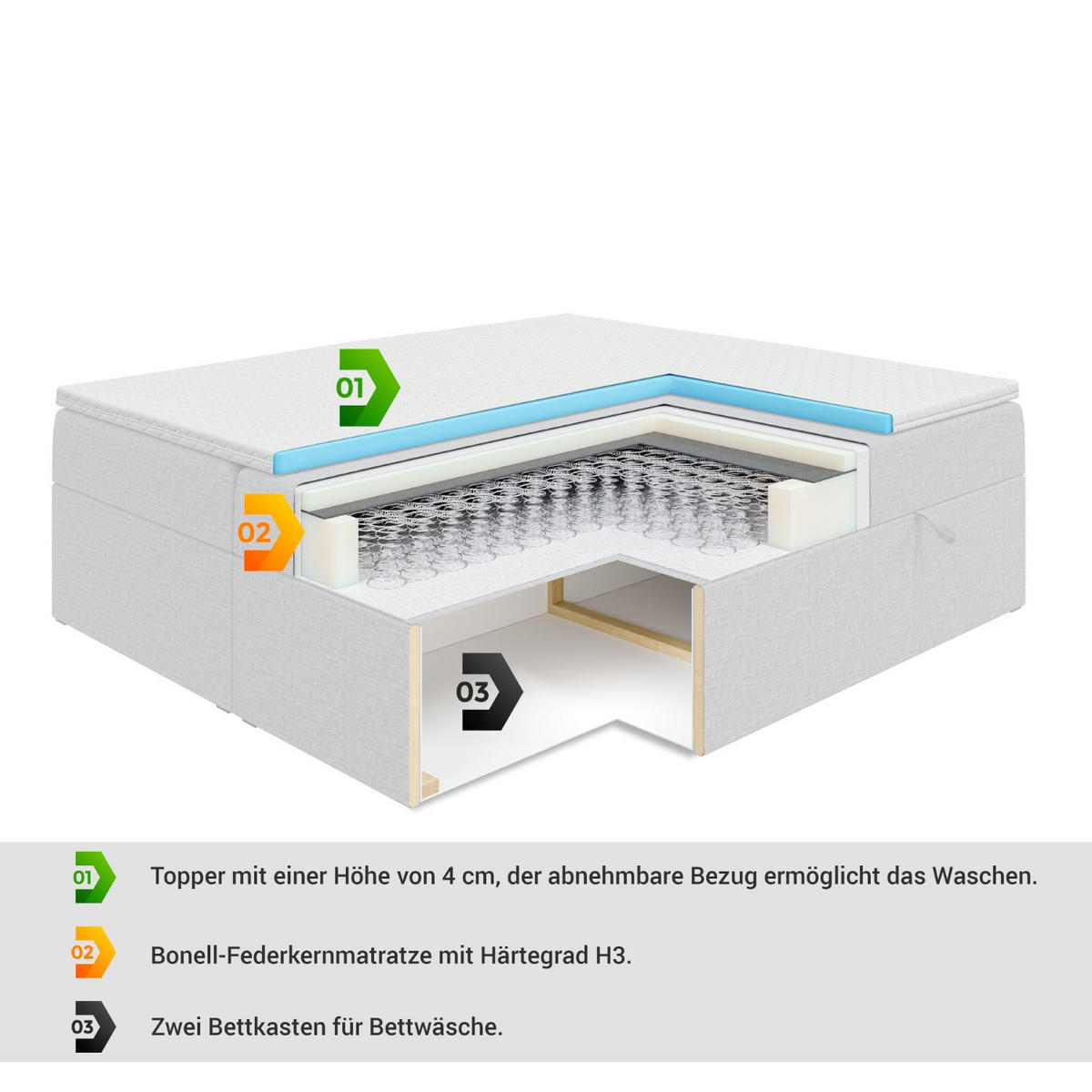 01

02

03

01 Topper mit einer Höhe von 4 cm, der abnehmbare Bezug ermöglicht das Waschen.

02 Bonell-Federkernmatratze mit Härtegrad H3.

03 Zwei Bettkasten für Bettwäsche.