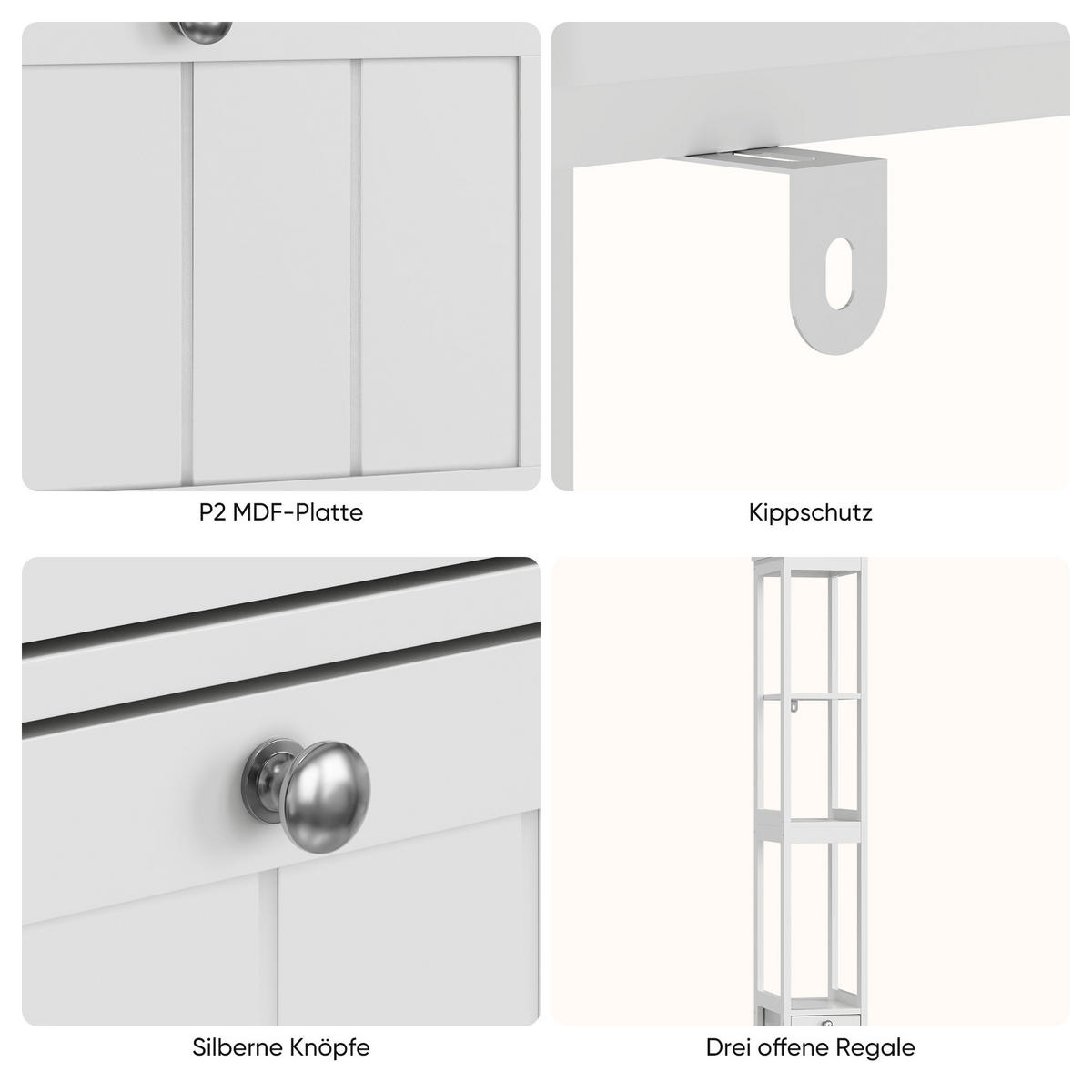 P2 MDF-Platte

Kippschutz

Silberne Knöpfe

Drei offene Regale