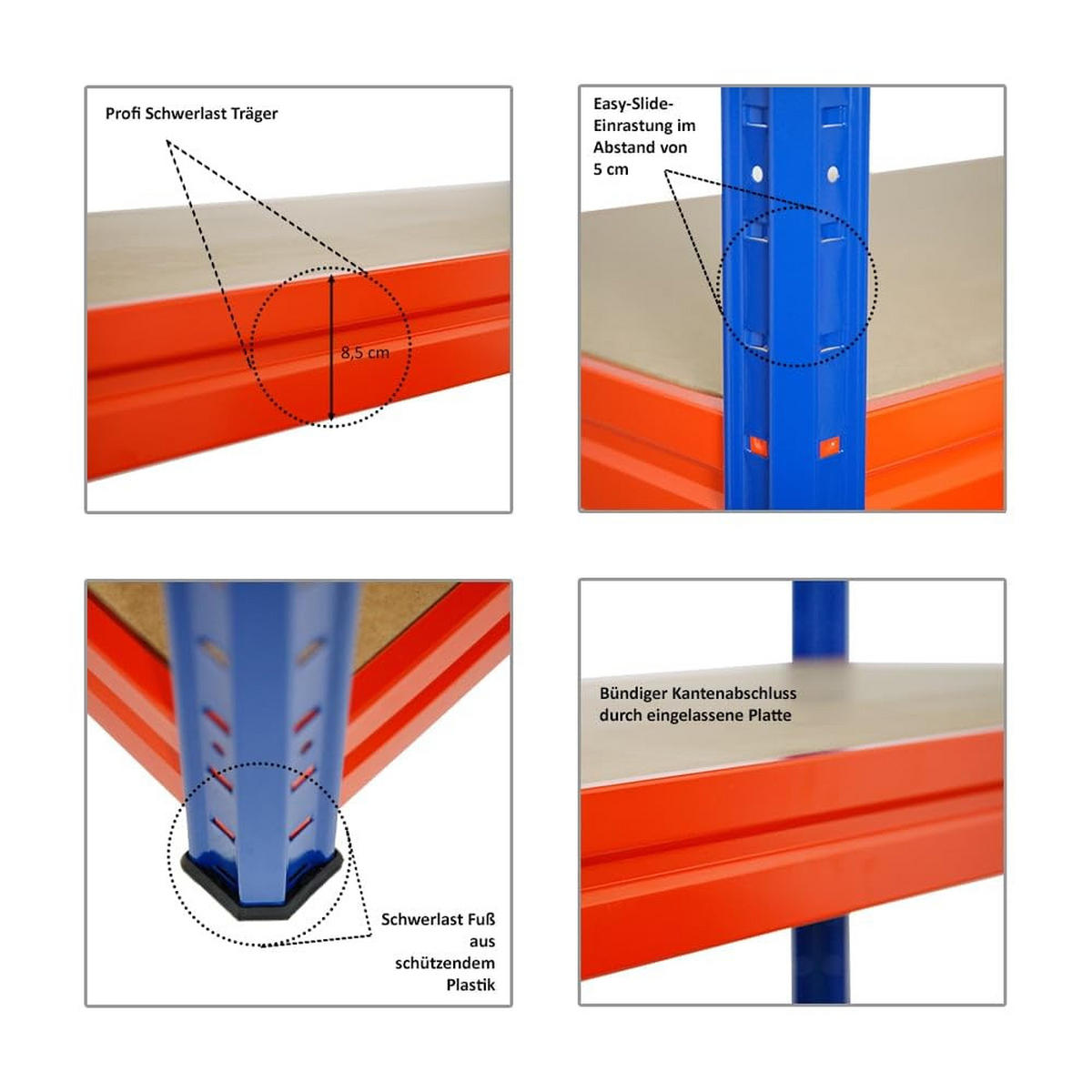 Profi Schwerlast Träger

8,5 cm

Easy-Slide-Einrastung im Abstand von 5 cm

Schwerlast Fuß aus schützendem Plastik

Bündiger Kantenabschluss durch eingelassene Platte