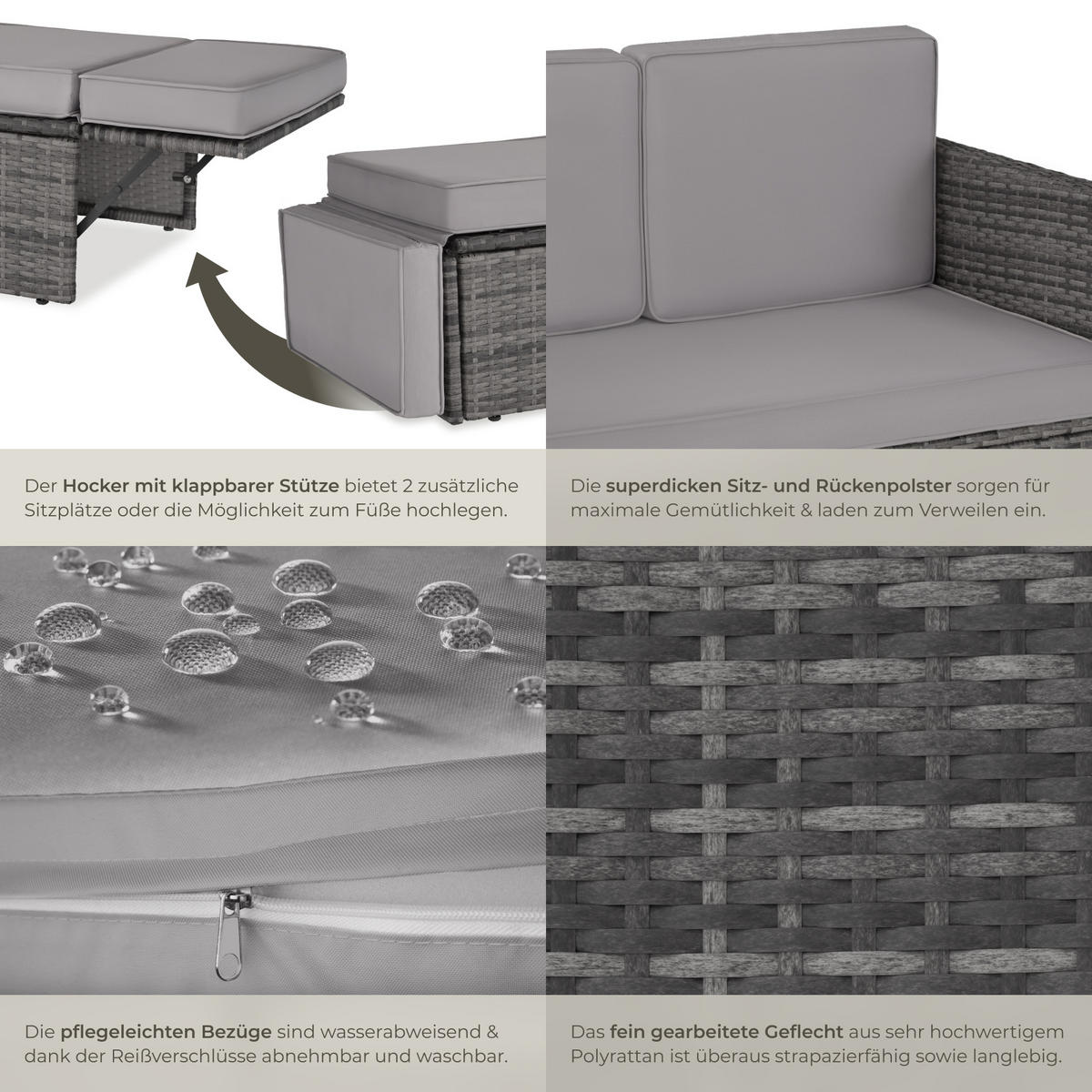 Der Hocker mit klappbarer Stütze bietet 2 zusätzliche Sitzplätze oder die Möglichkeit zum Füße hochlegen.

Die superdicken Sitz- und Rückenpolster sorgen für maximale Gemütlichkeit & laden zum Verweilen ein.

Die pflegeleichten Bezüge sind wasserabweisend & dank der Reißverschlüsse abnehmbar und waschbar.

Das fein gearbeitete Geflecht aus sehr hochwertigem Polyrattan ist überaus strapazierfähig sowie langlebig.