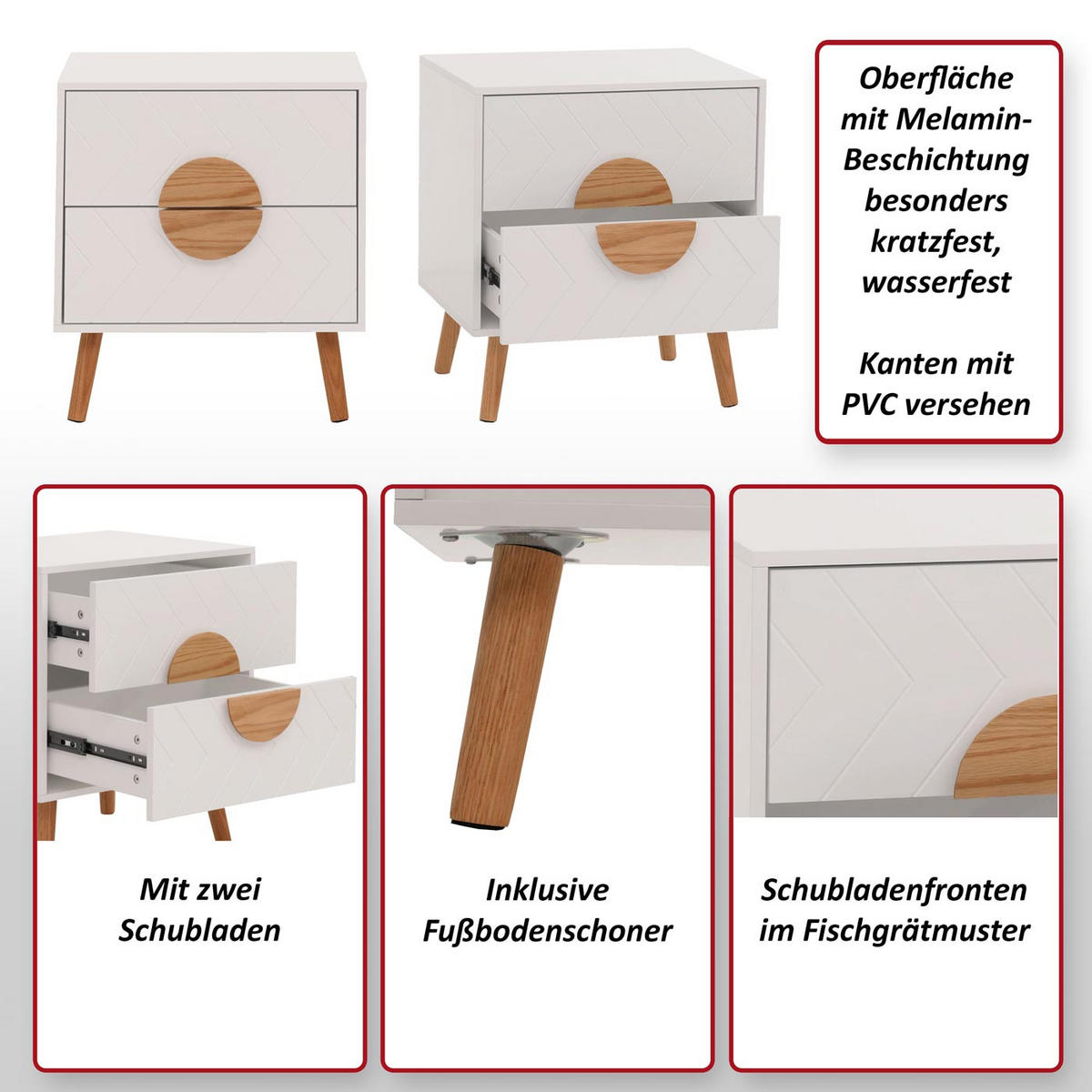 Oberfläche mit Melamin-Beschichtung besonders kratzfest, wasserfest

Kanten mit PVC versehen

Mit zwei Schubladen

Inklusive Fußbodenschoner

Schubladenfronten im Fischgrätmuster