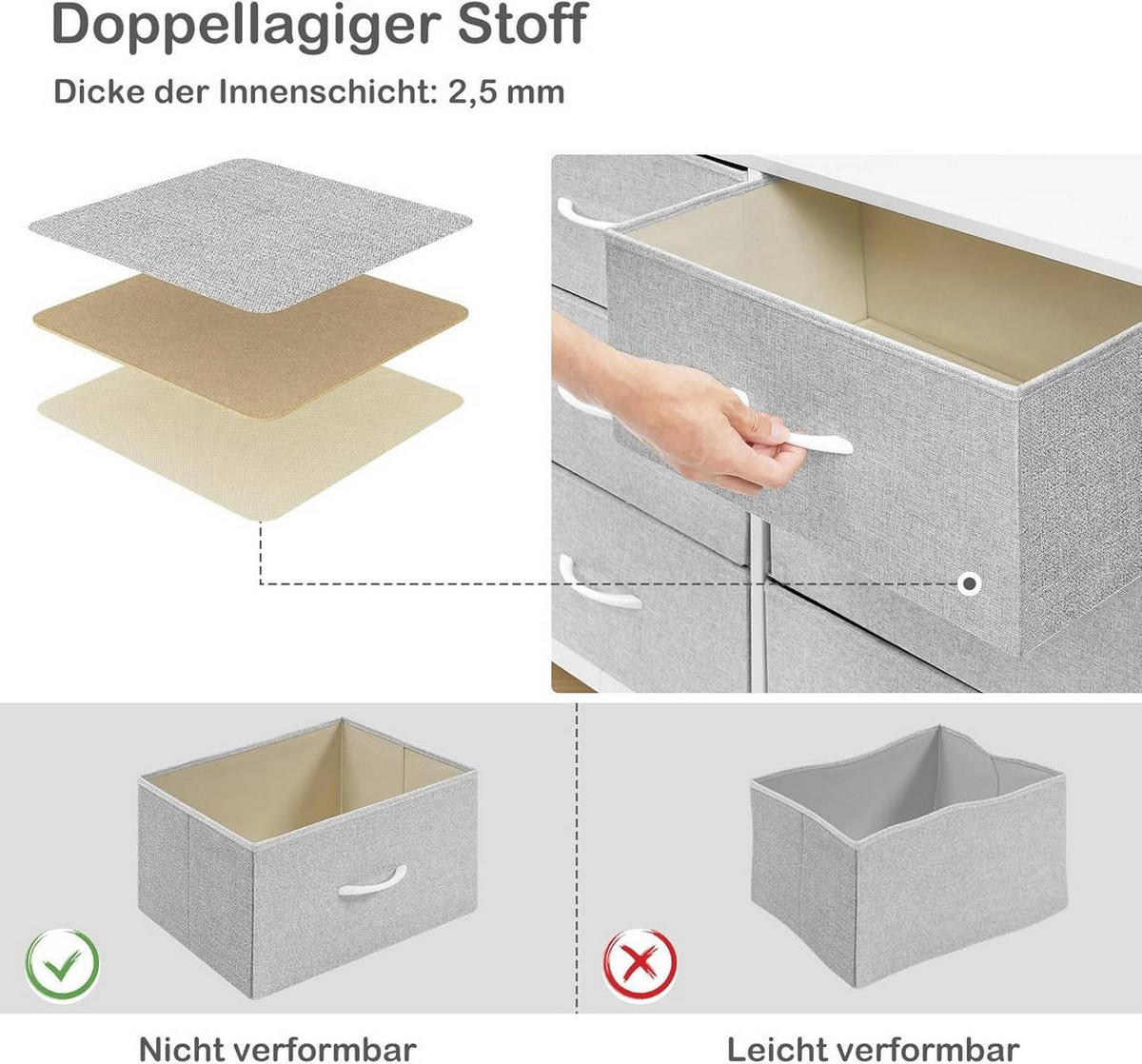 Doppellagiger Stoff

Dicke der Innenschicht: 2,5 mm

Nicht verformbar

Leicht verformbar