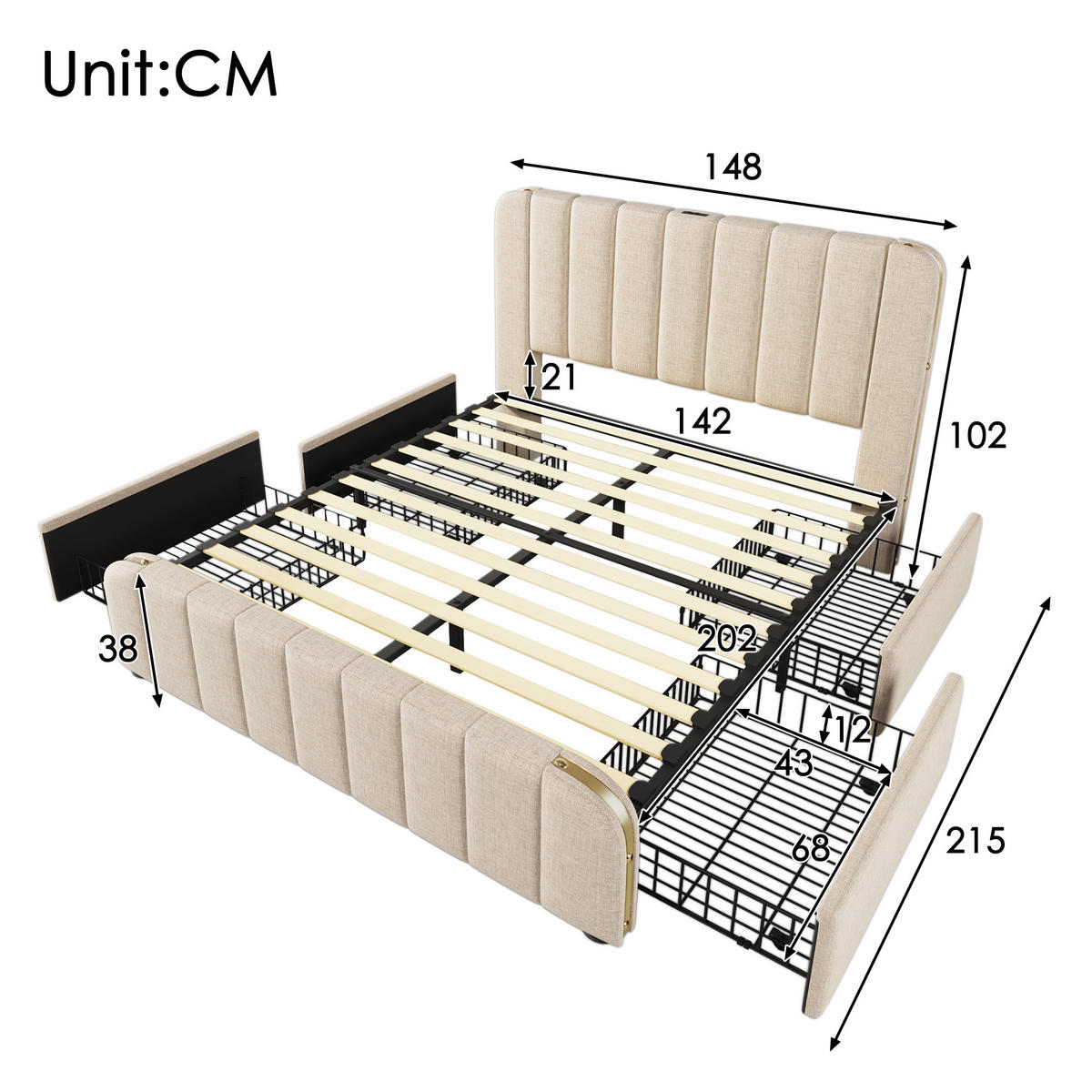 Unit:CM

148

21

142

102

38

202

12

43

68

215