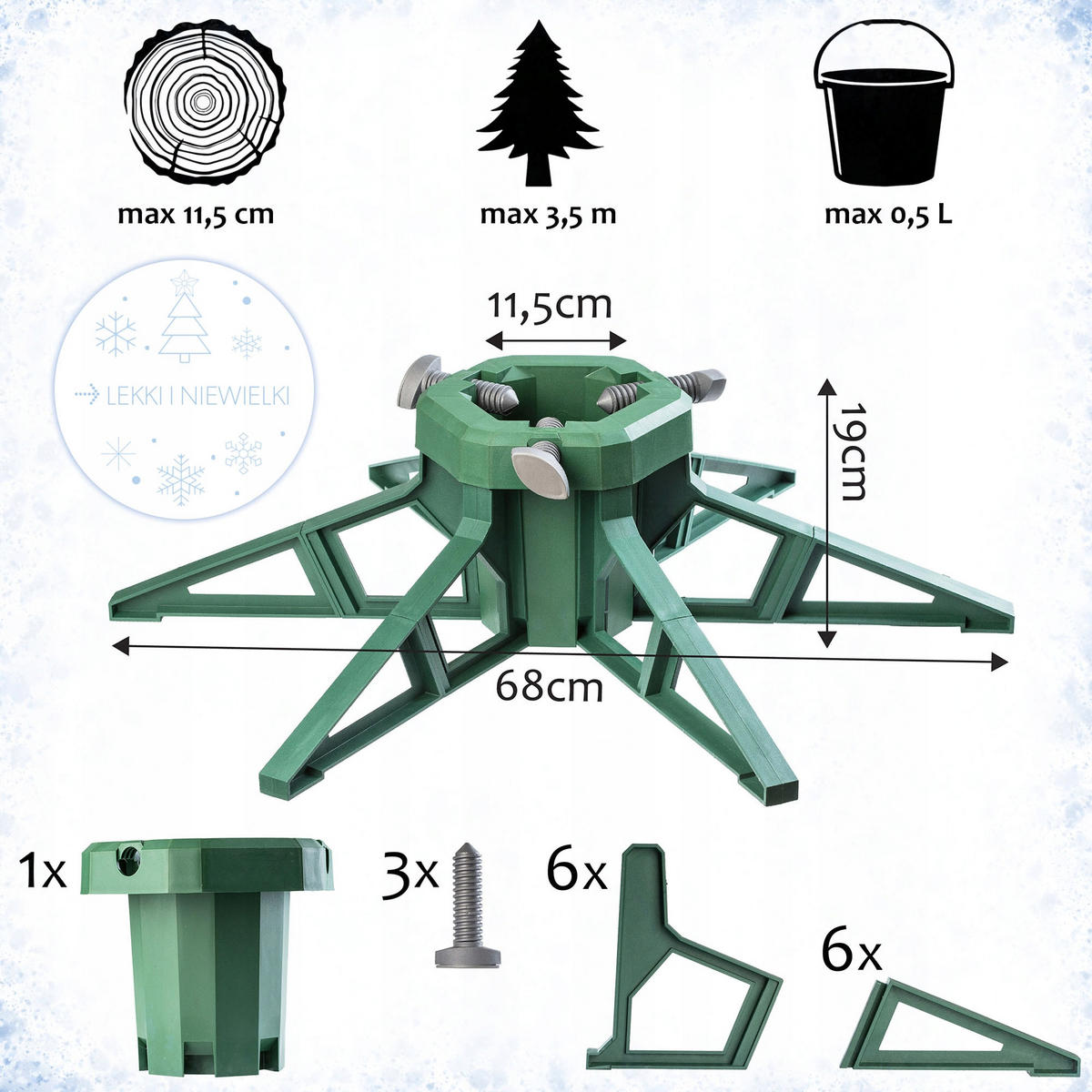 max 11,5 cm

max 3,5 m

max 0,5 L

LEKKI I NIEWIELKI

11,5cm

19cm

68cm

1x

3x

6x

6x