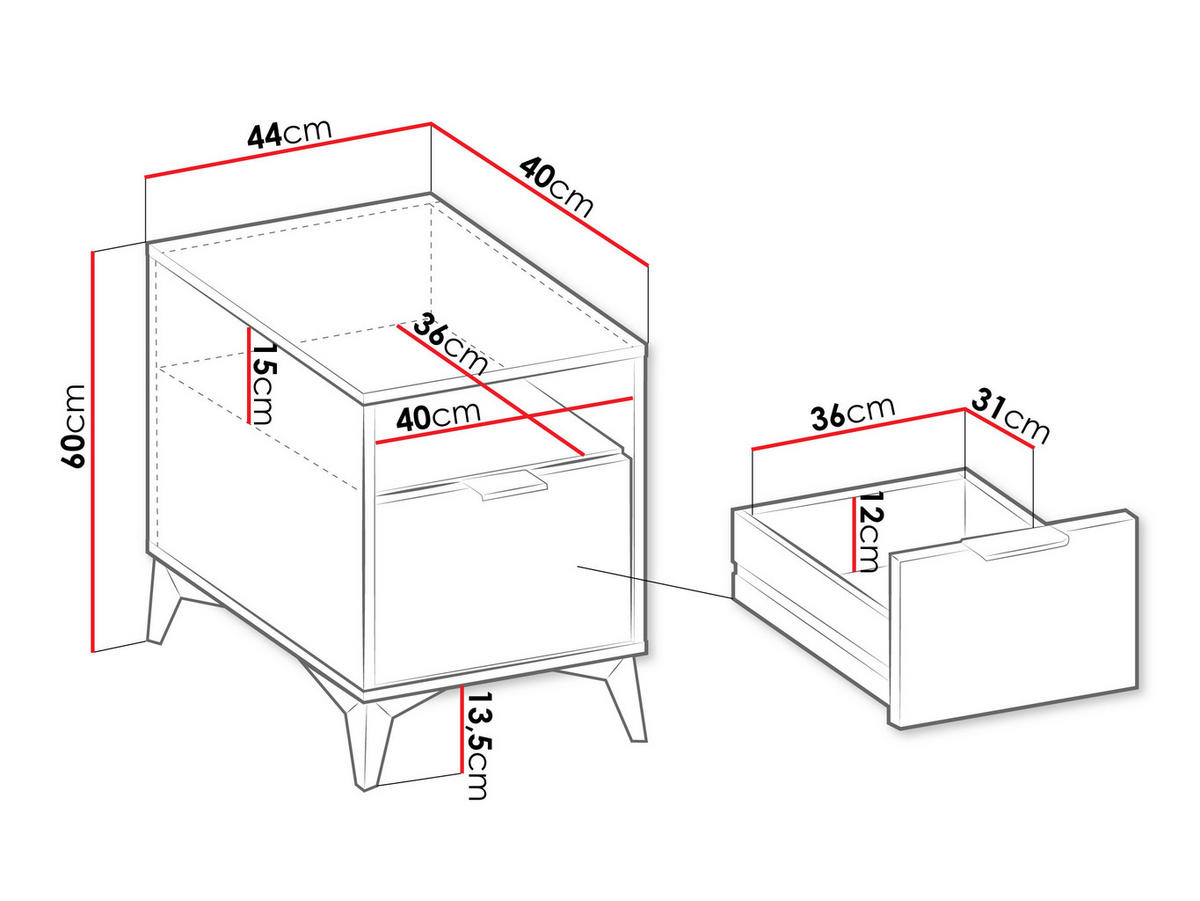 44cm
40cm
60cm
15cm
36cm
40cm
13,5cm
36cm
31cm
12cm