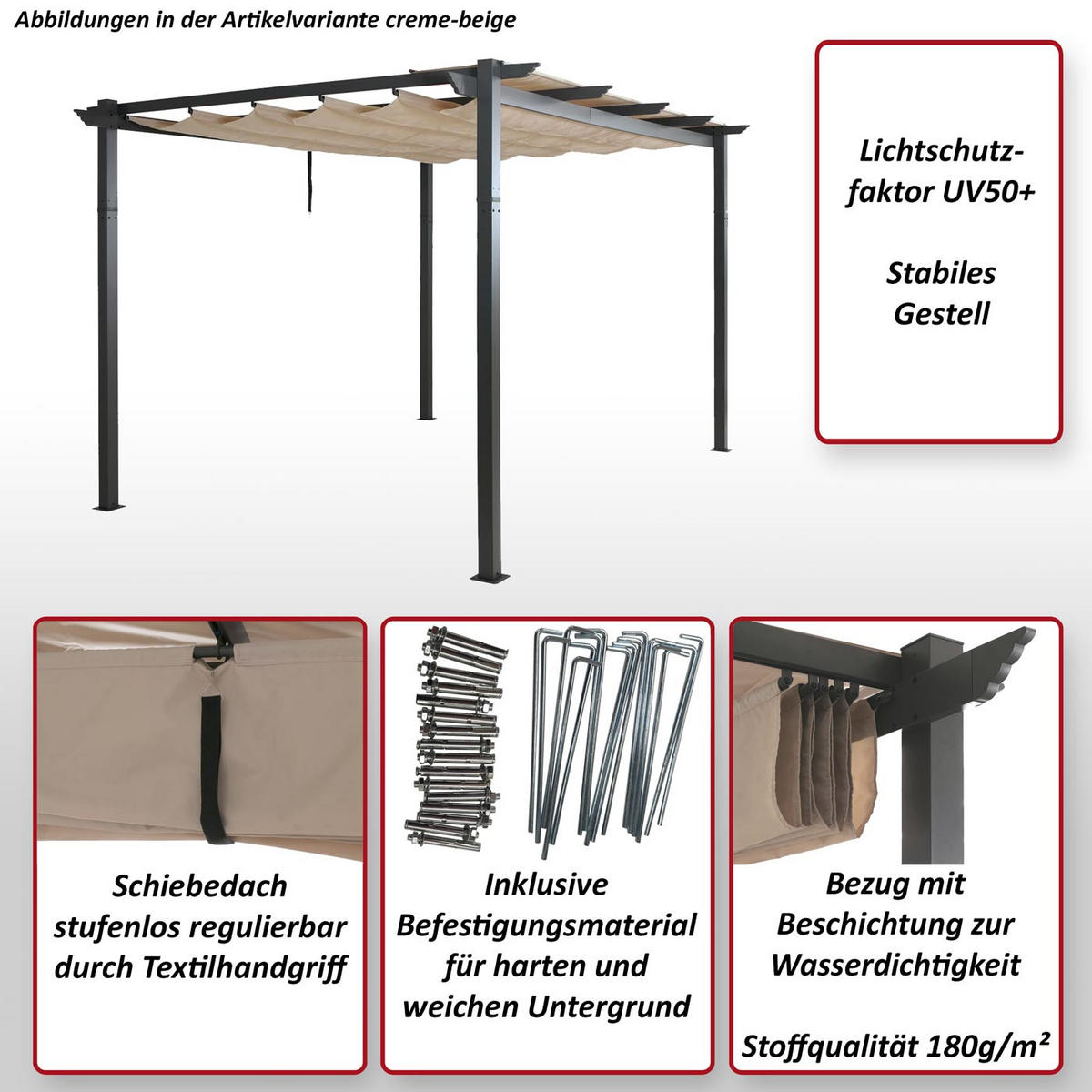 Abbildungen in der Artikelvariante creme-beige

Lichtschutzfaktor UV50+

Stabiles Gestell

Schiebedach stufenlos regulierbar durch Textilhandgriff

Inklusive Befestigungsmaterial für harten und weichen Untergrund

Bezug mit Beschichtung zur Wasserdichtigkeit

Stoffqualität 180g/m²