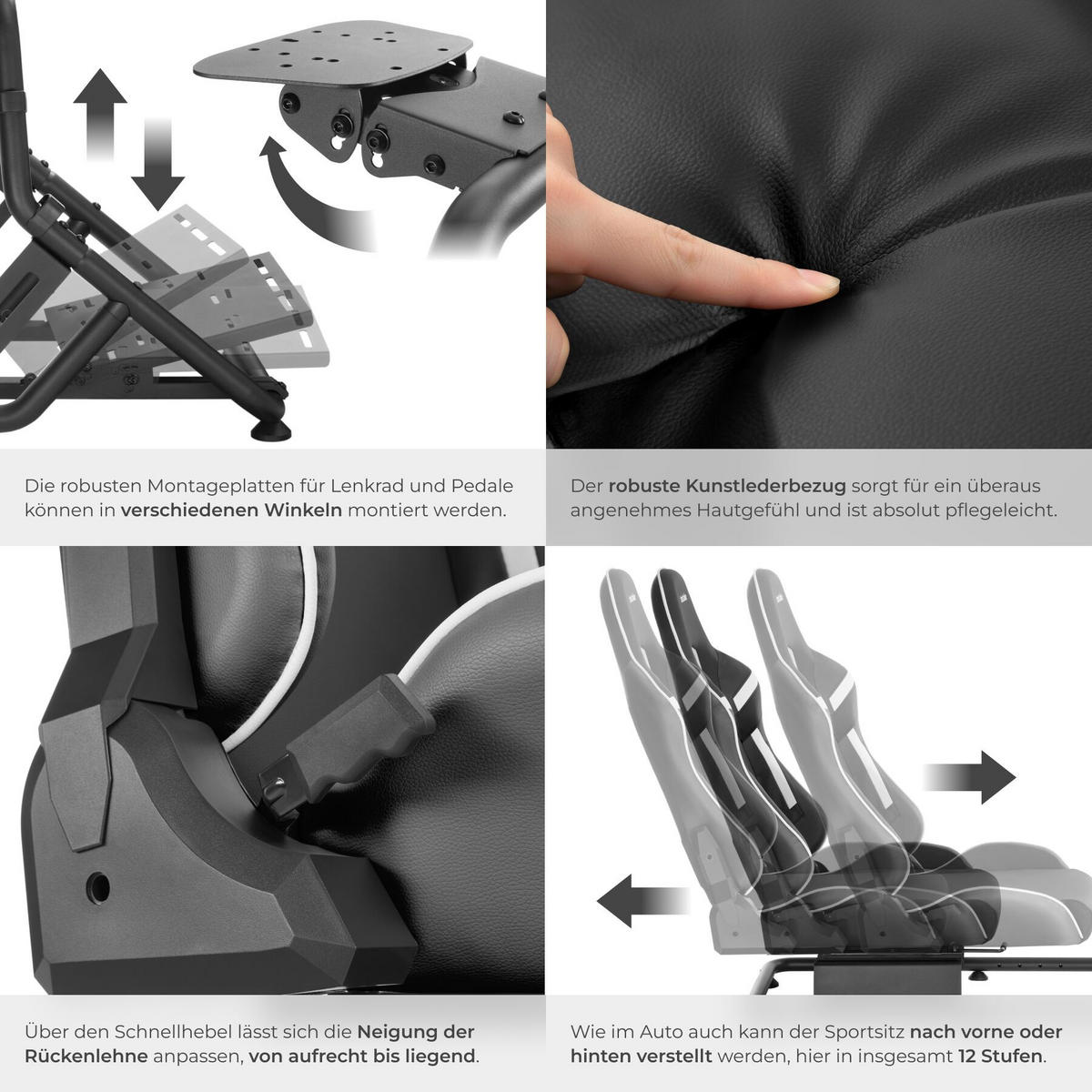 Die robusten Montageplatten für Lenkrad und Pedale können in verschiedenen Winkeln montiert werden.

Der robuste Kunstlederbezug sorgt für ein überaus angenehmes Hautgefühl und ist absolut pflegeleicht.

Über den Schnellhebel lässt sich die Neigung der Rückenlehne anpassen, von aufrecht bis liegend.

Wie im Auto auch kann der Sportsitz nach vorne oder hinten verstellt werden, hier in insgesamt 12 Stufen.