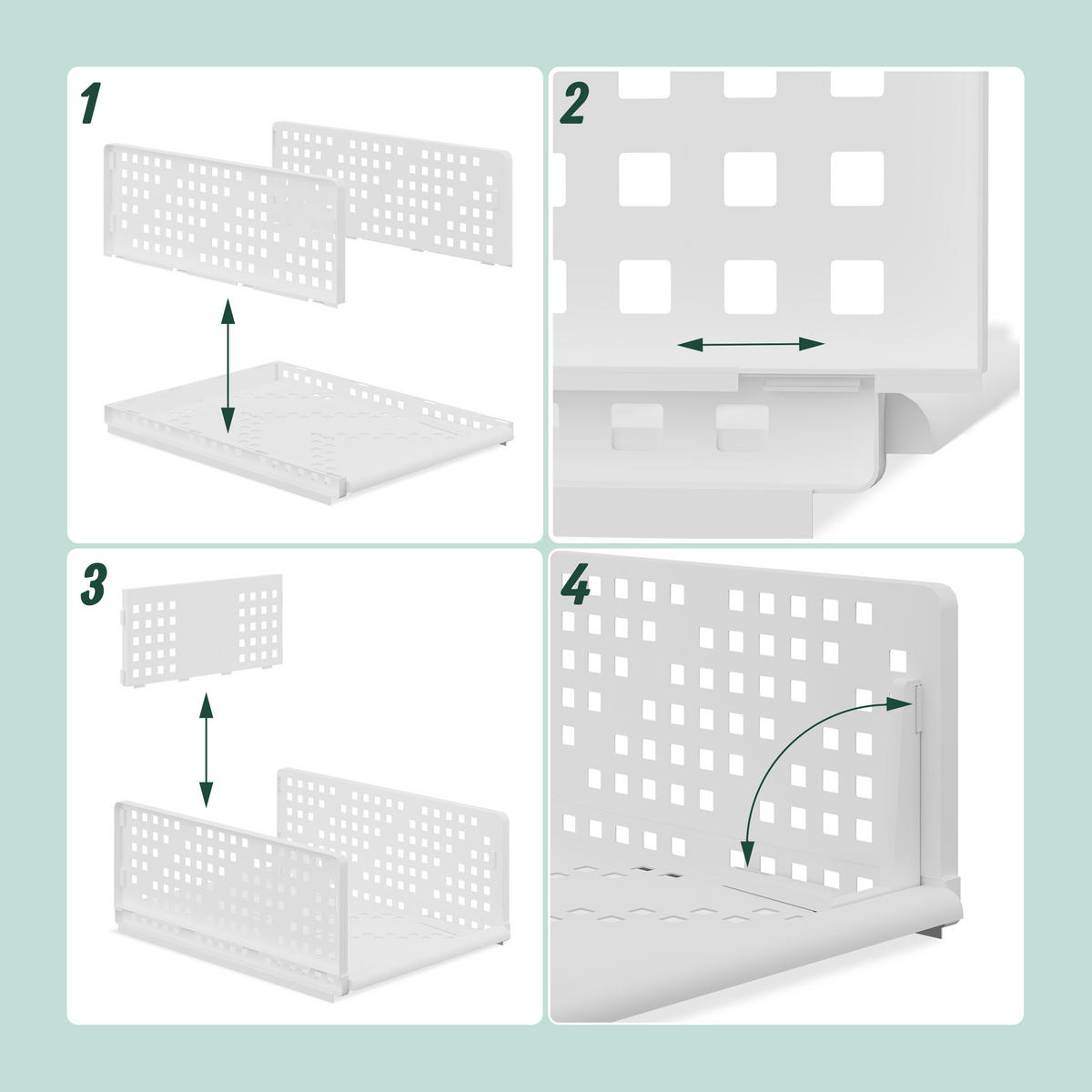 1

2

3

4