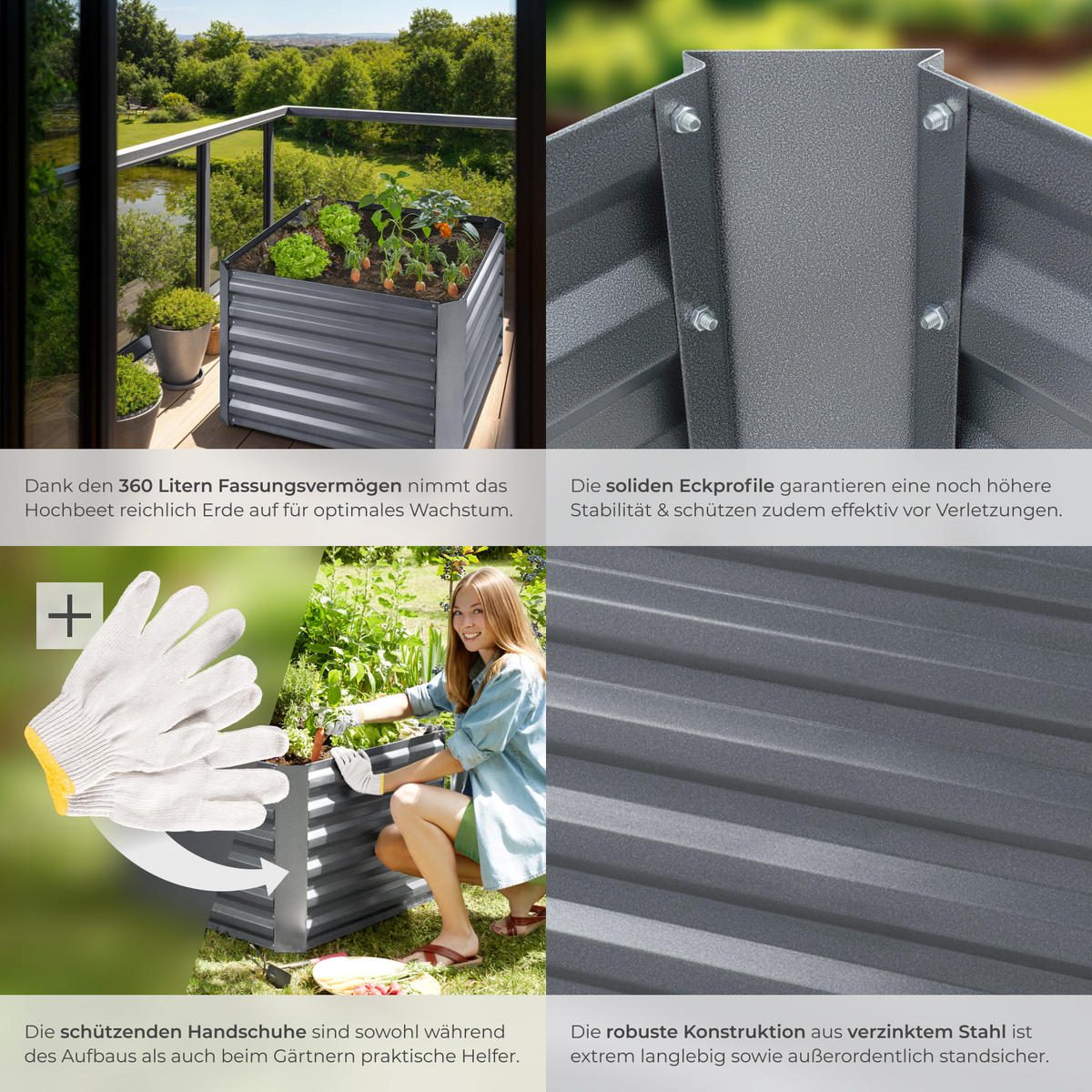 Dank den 360 Litern Fassungsvermögen nimmt das Hochbeet reichlich Erde auf für optimales Wachstum.

Die soliden Eckprofile garantieren eine noch höhere Stabilität & schützen zudem effektiv vor Verletzungen.

+

Die schützenden Handschuhe sind sowohl während des Aufbaus als auch beim Gärtnern praktische Helfer.

Die robuste Konstruktion aus verzinktem Stahl ist extrem langlebig sowie außerordentlich standsicher.