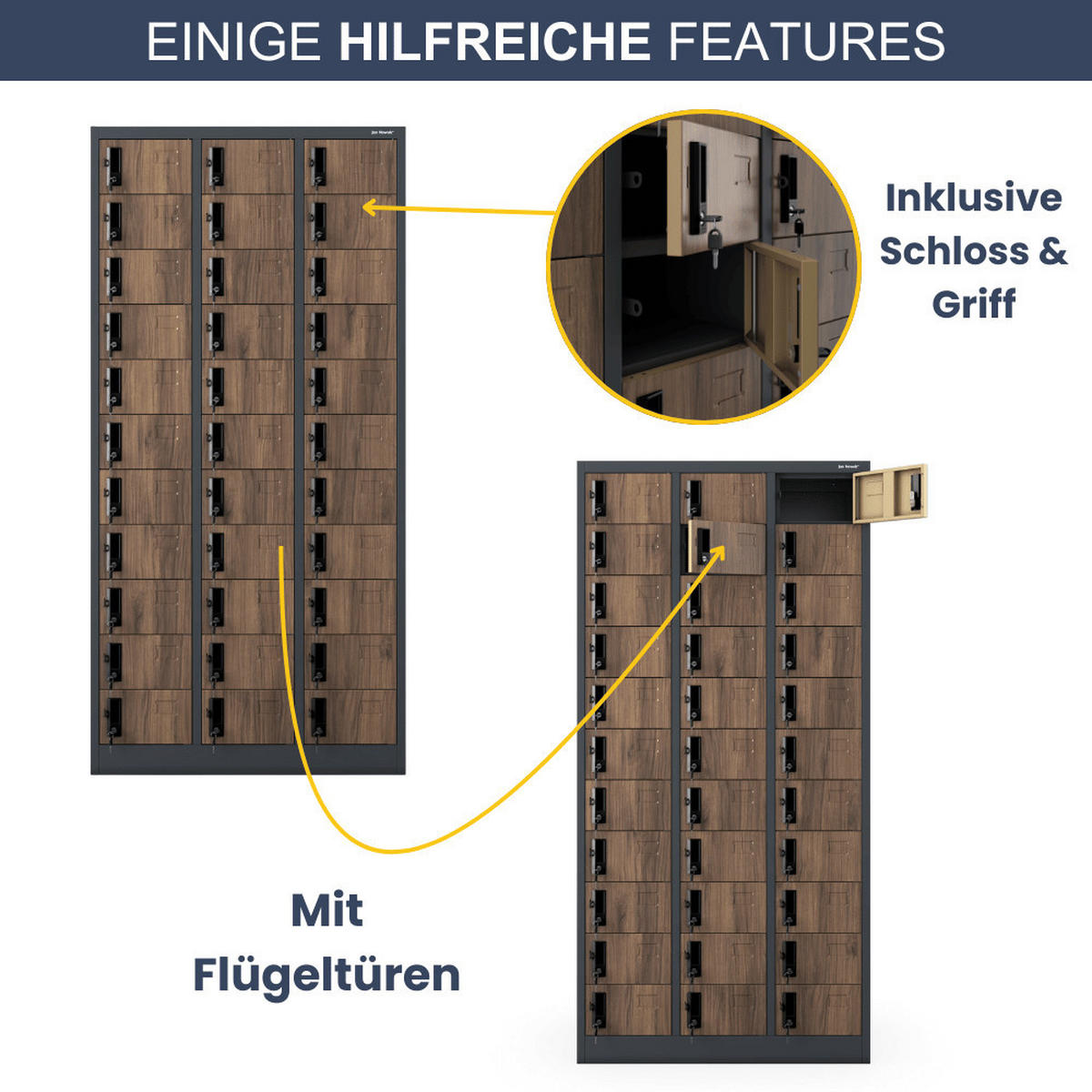 EINIGE HILFREICHE FEATURES

Jan Nowak

Inklusive Schloss & Griff

Jan Nowak

Mit Flügeltüren