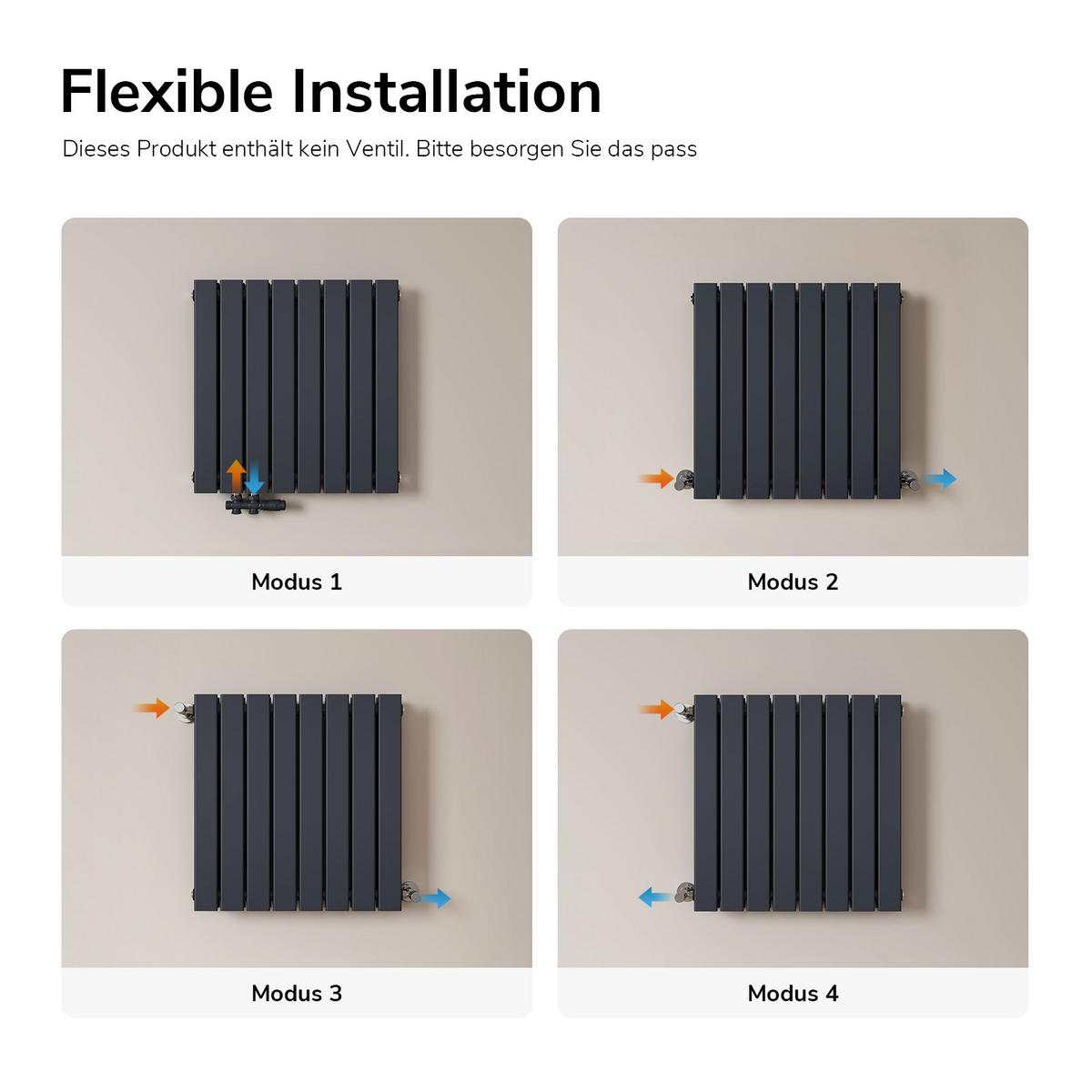 Flexible Installation

Dieses Produkt enthält kein Ventil. Bitte besorgen Sie das pass

Modus 1

Modus 2

Modus 3

Modus 4