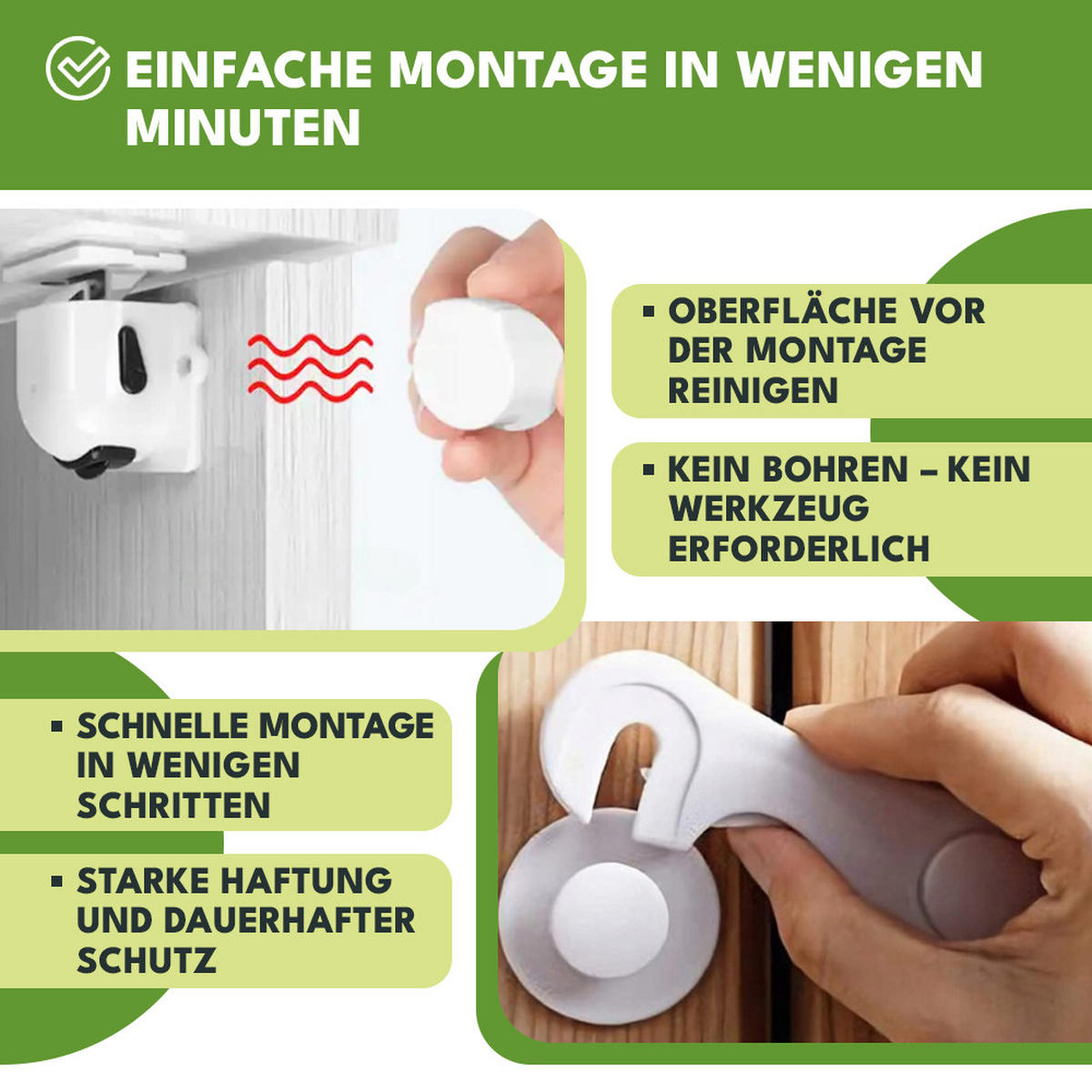 EINFACHE MONTAGE IN WENIGEN MINUTEN

▪ OBERFLÄCHE VOR DER MONTAGE REINIGEN

▪ KEIN BOHREN – KEIN WERKZEUG ERFORDERLICH

▪ SCHNELLE MONTAGE IN WENIGEN SCHRITTEN

▪ STARKE HAFTUNG UND DAUERHAFTER SCHUTZ