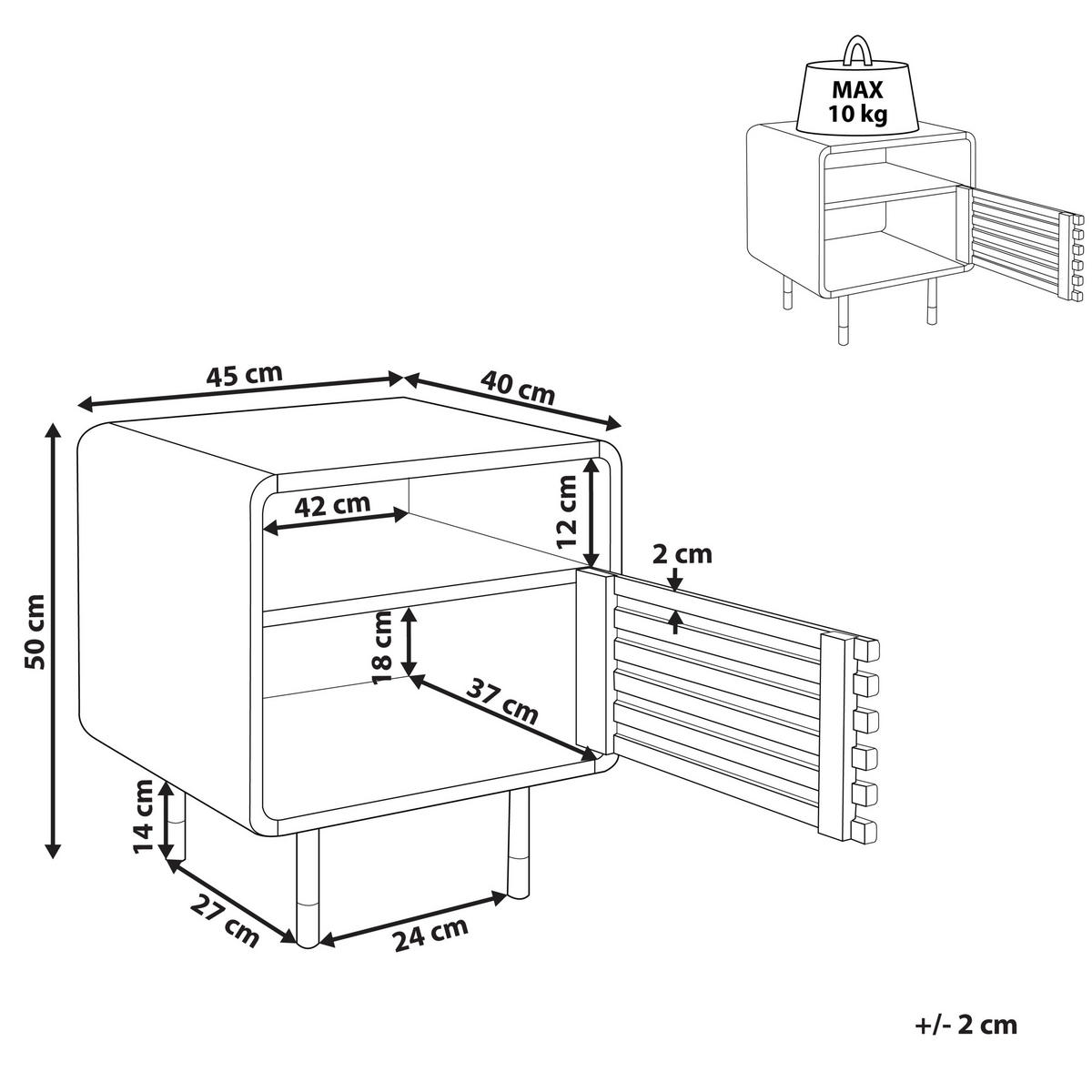 MAX
10 kg

45 cm
40 cm
50 cm
42 cm
12 cm
2 cm
18 cm
37 cm
14 cm
27 cm
24 cm

+/- 2 cm