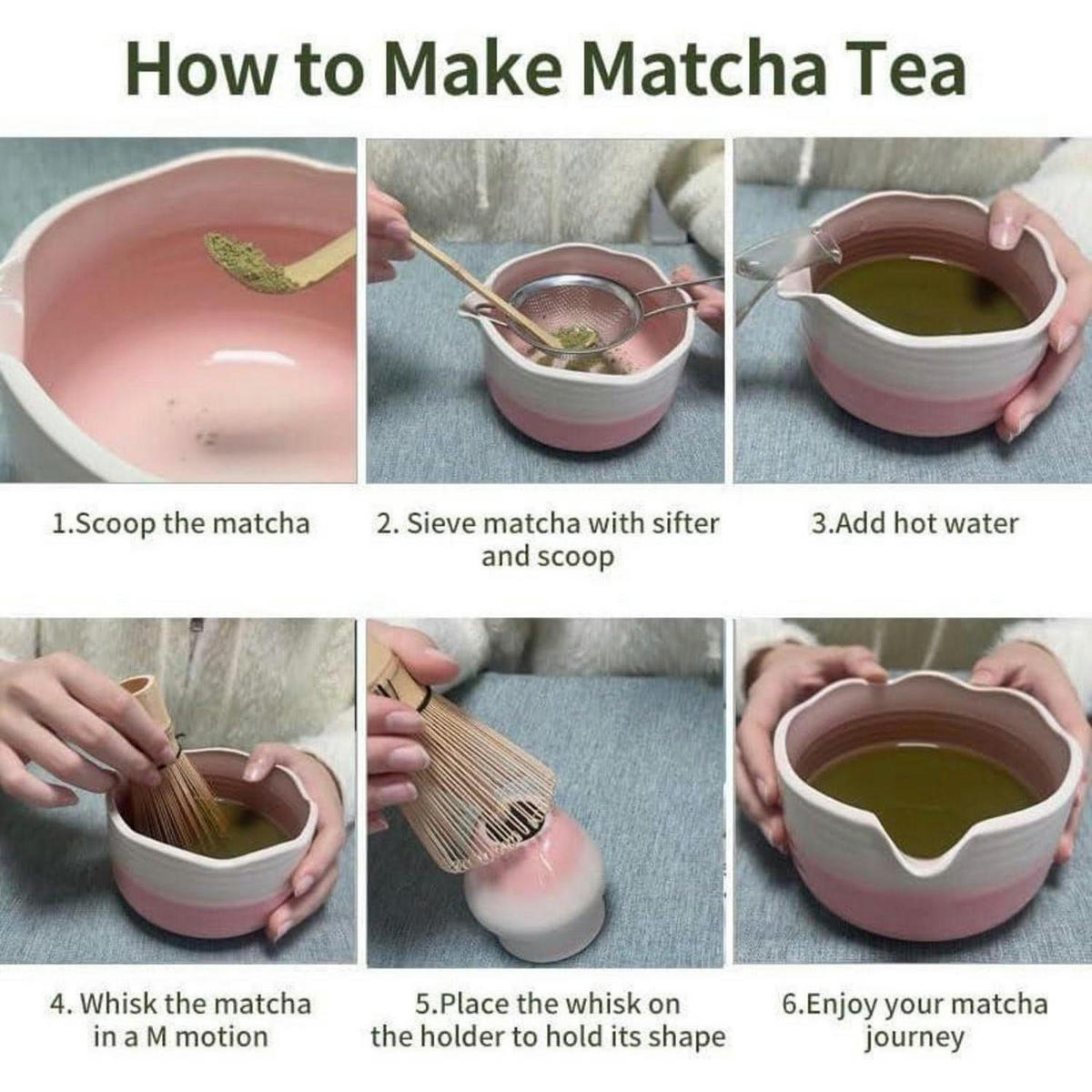 How to Make Matcha Tea

1.Scoop the matcha

2. Sieve matcha with sifter and scoop

3.Add hot water

4. Whisk the matcha in a M motion

5.Place the whisk on the holder to hold its shape

6.Enjoy your matcha journey