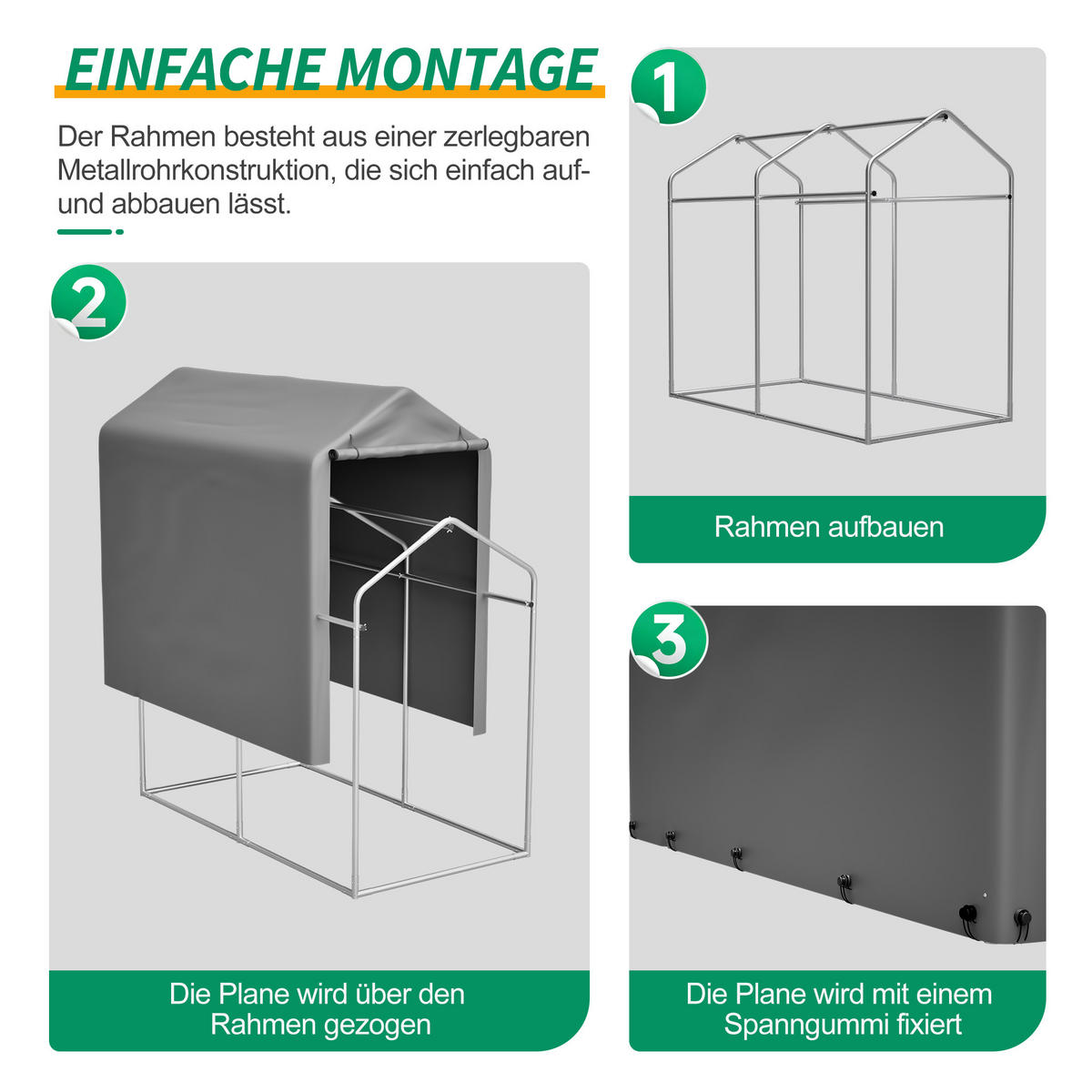 EINFACHE MONTAGE

Der Rahmen besteht aus einer zerlegbaren Metallrohrkonstruktion, die sich einfach auf- und abbauen lässt.

1

Rahmen aufbauen

2

Die Plane wird über den Rahmen gezogen

3

Die Plane wird mit einem Spanngummi fixiert