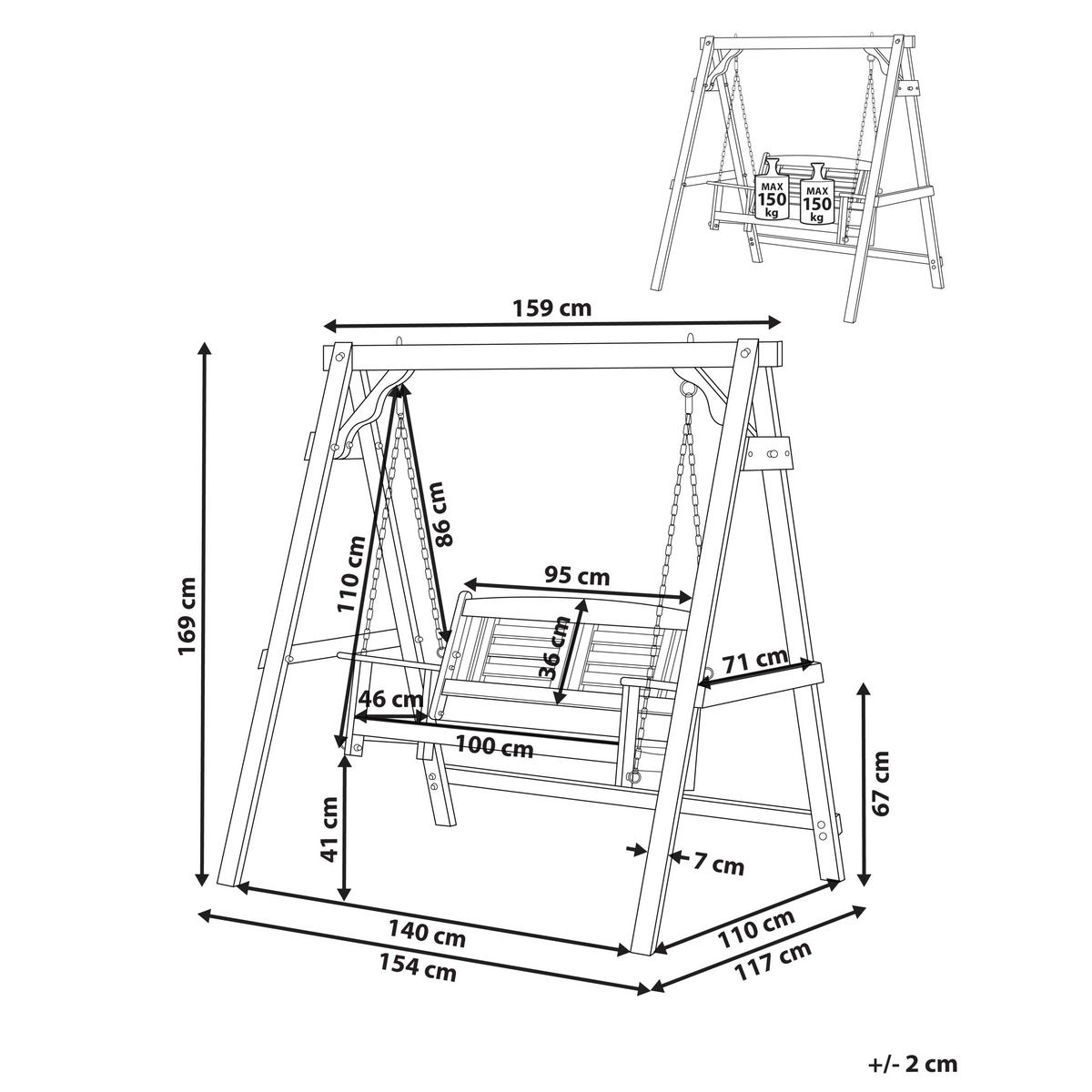 MAX 150 kg
MAX 150 kg

159 cm
169 cm
86 cm
110 cm
95 cm
36 cm
71 cm
46 cm
100 cm
41 cm
67 cm
7 cm
140 cm
154 cm
110 cm
117 cm

+/- 2 cm