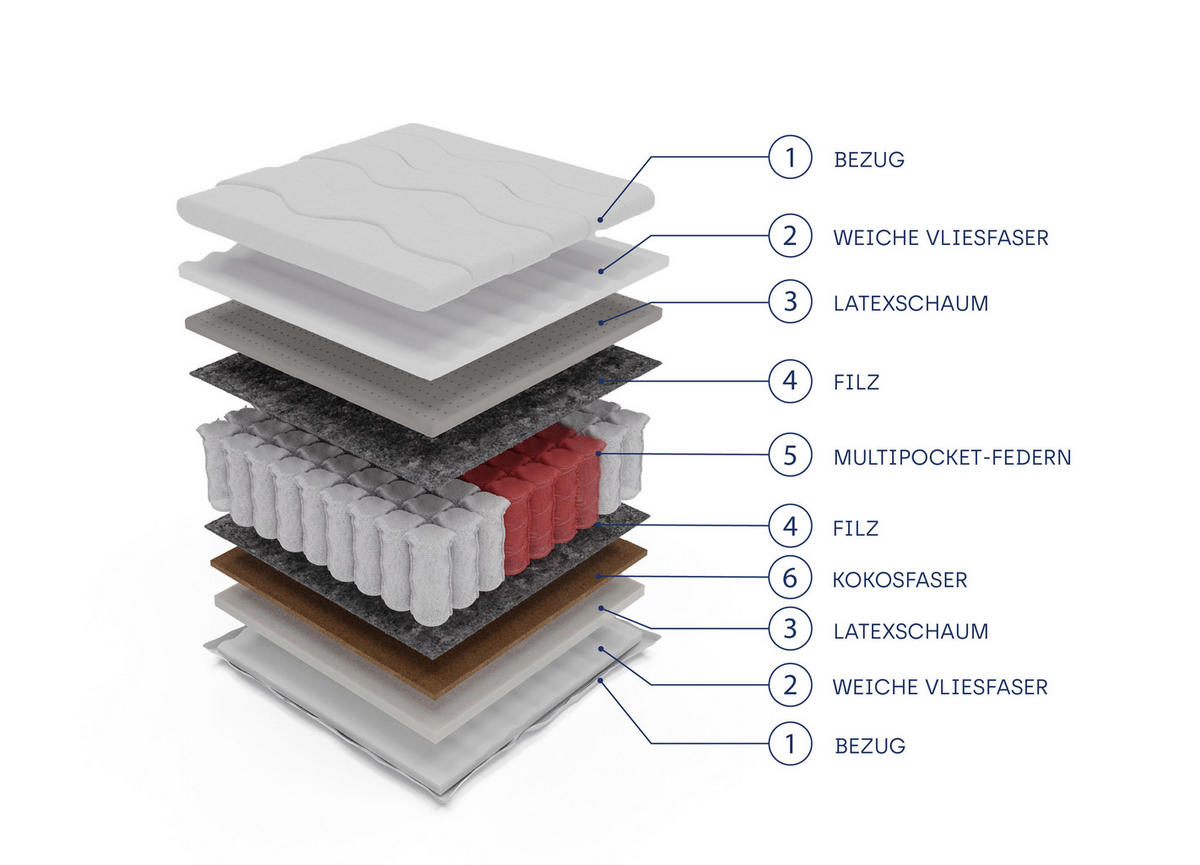 1 BEZUG
2 WEICHE VLIESFASER
3 LATEXSCHAUM
4 FILZ
5 MULTIPOCKET-FEDERN
4 FILZ
6 KOKOSFASER
3 LATEXSCHAUM
2 WEICHE VLIESFASER
1 BEZUG