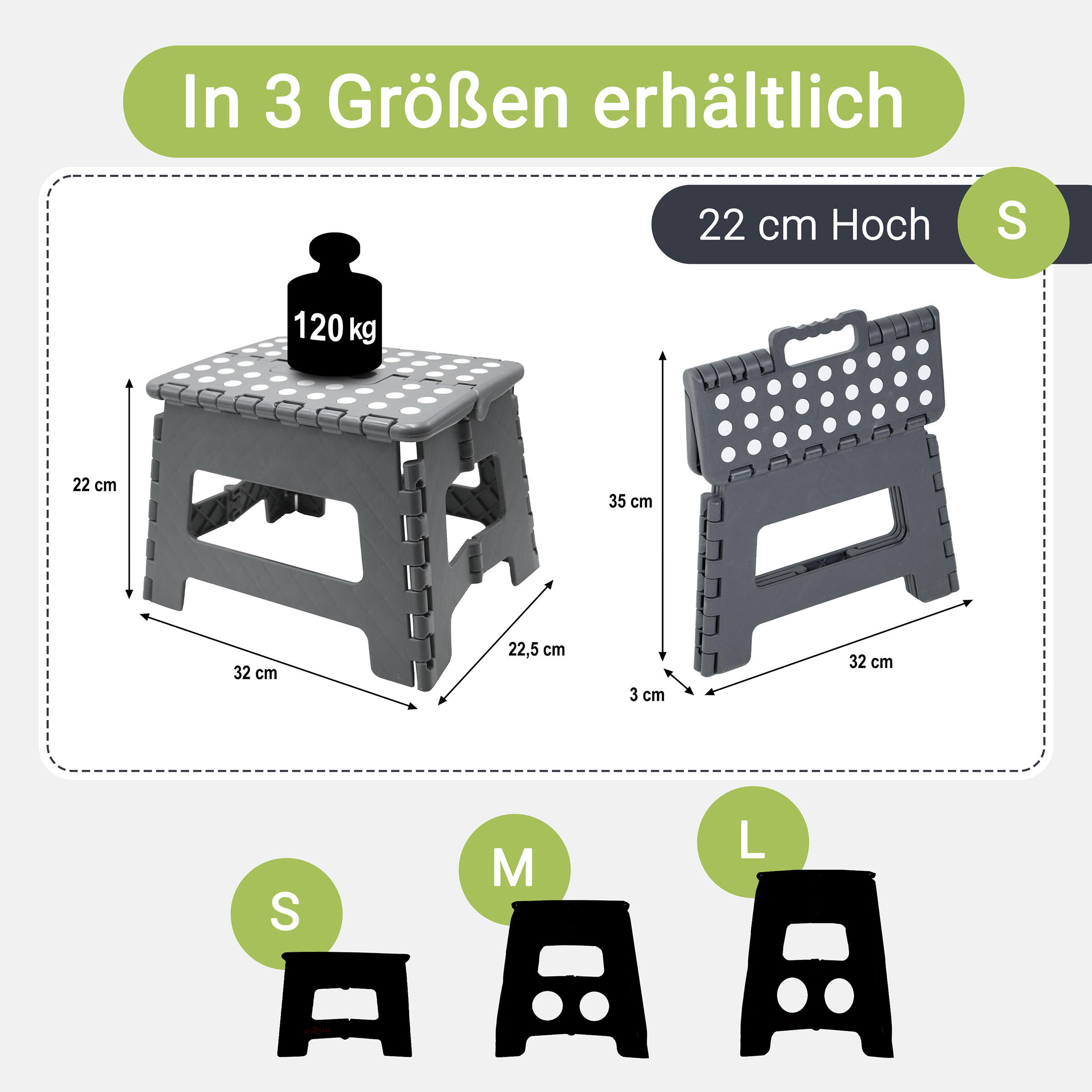 In 3 Größen erhältlich

22 cm Hoch S

120 kg

22 cm

32 cm

22,5 cm

35 cm

3 cm

32 cm

S

M

L