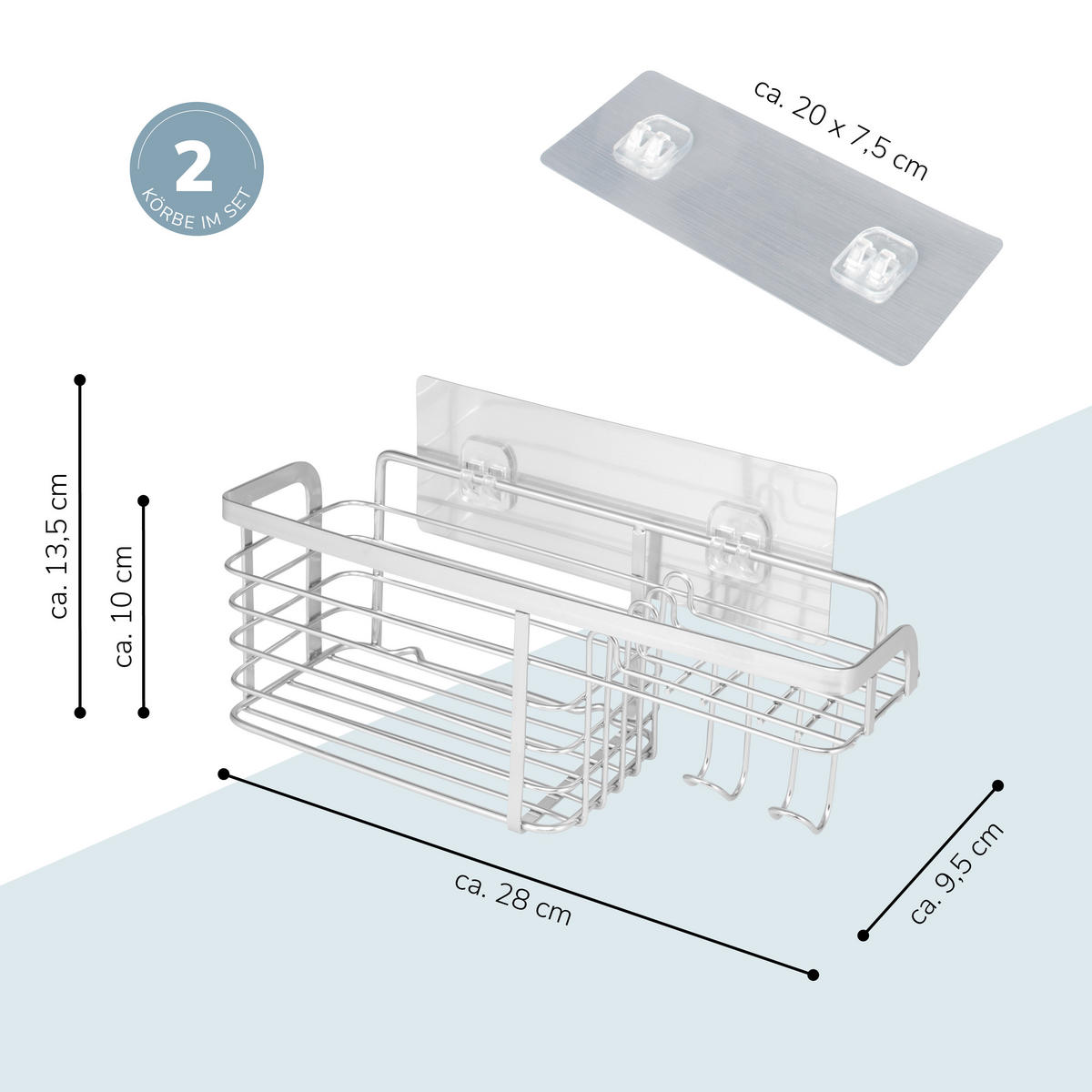 2
KÖRBE IM SET

ca. 20 x 7,5 cm

ca. 13,5 cm

ca. 10 cm

ca. 28 cm

ca. 9,5 cm