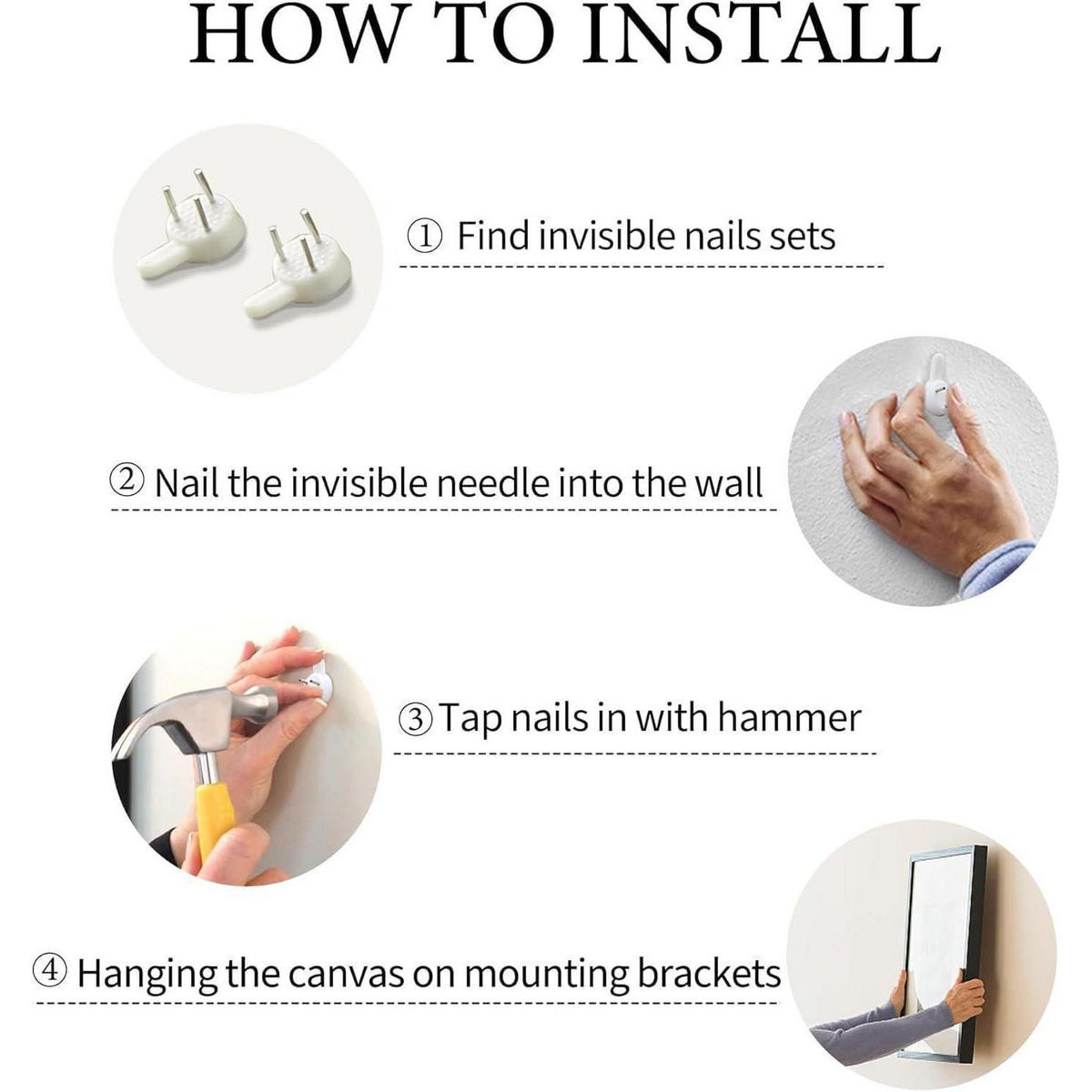 HOW TO INSTALL

① Find invisible nails sets

② Nail the invisible needle into the wall

③ Tap nails in with hammer

④ Hanging the canvas on mounting brackets