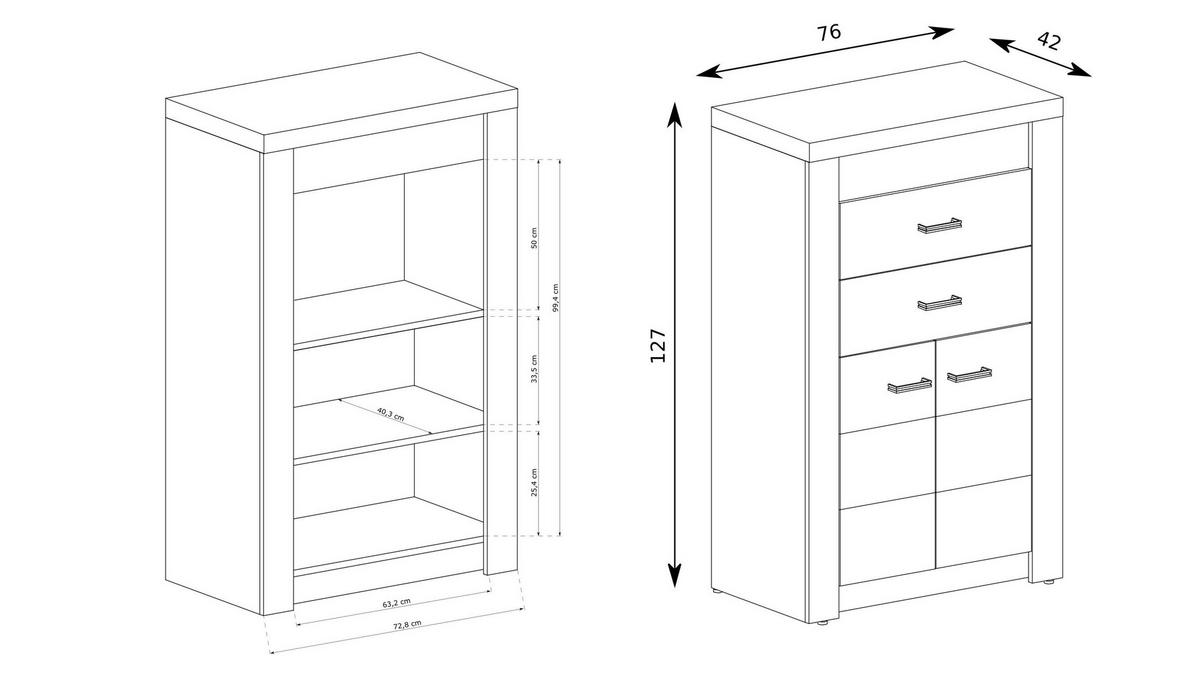 50 cm
99,4 cm
33,5 cm
40,3 cm
25,4 cm
63,2 cm
72,8 cm
76
42
127