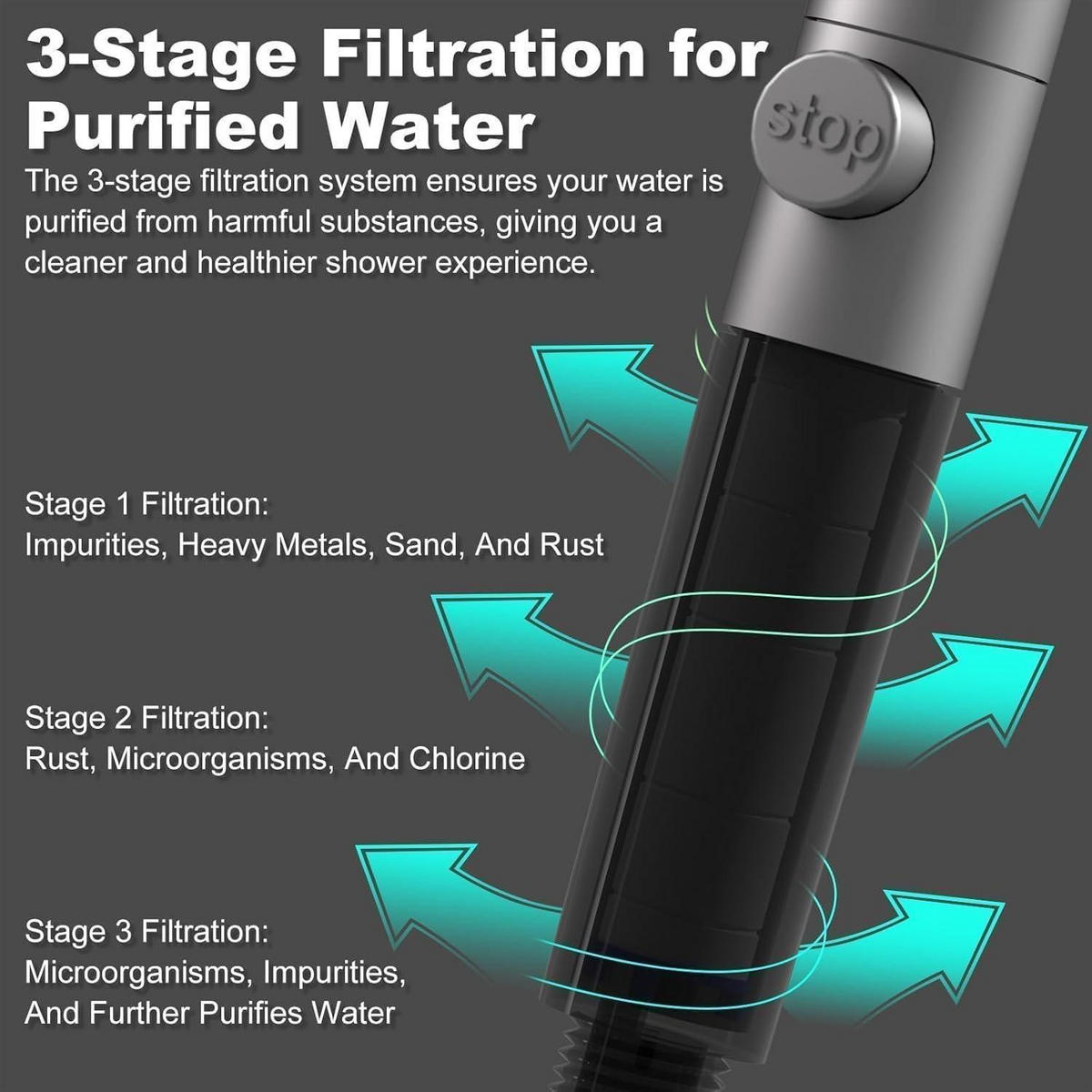 3-Stage Filtration for Purified Water

stop

The 3-stage filtration system ensures your water is purified from harmful substances, giving you a cleaner and healthier shower experience.

Stage 1 Filtration:
Impurities, Heavy Metals, Sand, And Rust

Stage 2 Filtration:
Rust, Microorganisms, And Chlorine

Stage 3 Filtration:
Microorganisms, Impurities, And Further Purifies Water