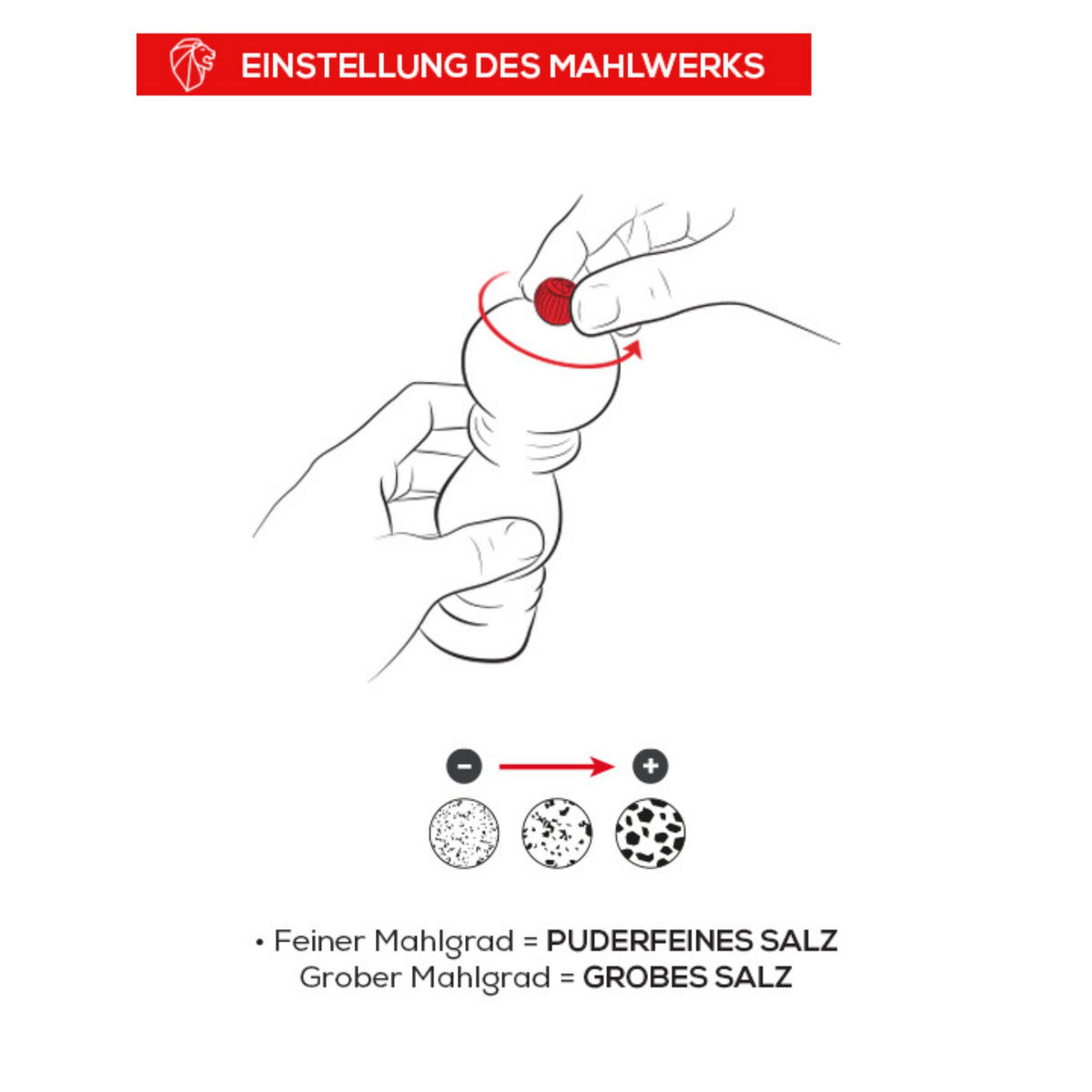 EINSTELLUNG DES MAHLWERKS

−

+

• Feiner Mahlgrad = PUDERFEINES SALZ
Grober Mahlgrad = GROBES SALZ