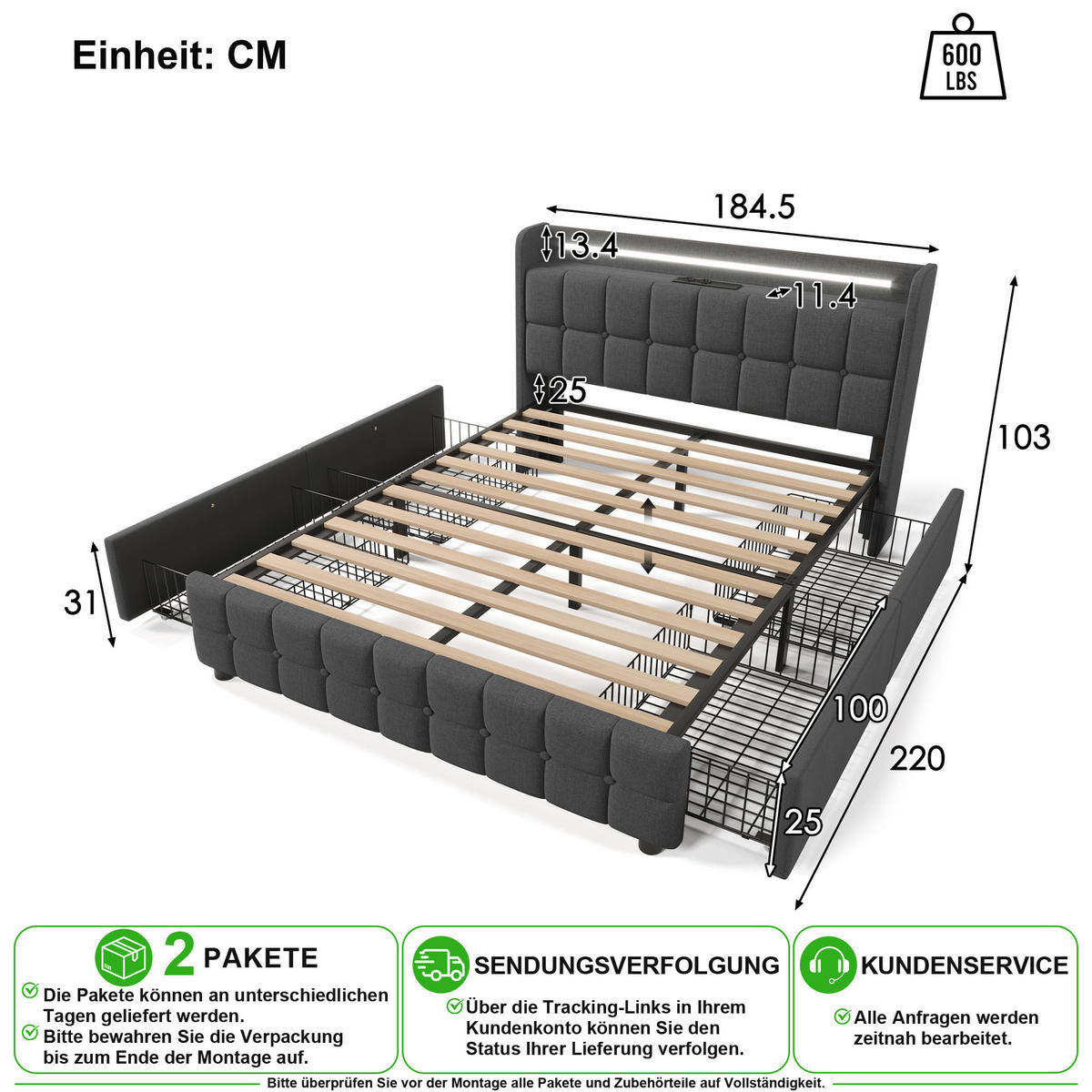 Einheit: CM

600 LBS

184.5

13.4

11.4

25

103

31

100

220

25

2 PAKETE

Die Pakete können an unterschiedlichen Tagen geliefert werden.

Bitte bewahren Sie die Verpackung bis zum Ende der Montage auf.

SENDUNGSVERFOLGUNG

Über die Tracking-Links in Ihrem Kundenkonto können Sie den Status Ihrer Lieferung verfolgen.

KUNDENSERVICE

Alle Anfragen werden zeitnah bearbeitet.

Bitte überprüfen Sie vor der Montage alle Pakete und Zubehörteile auf Vollständigkeit.