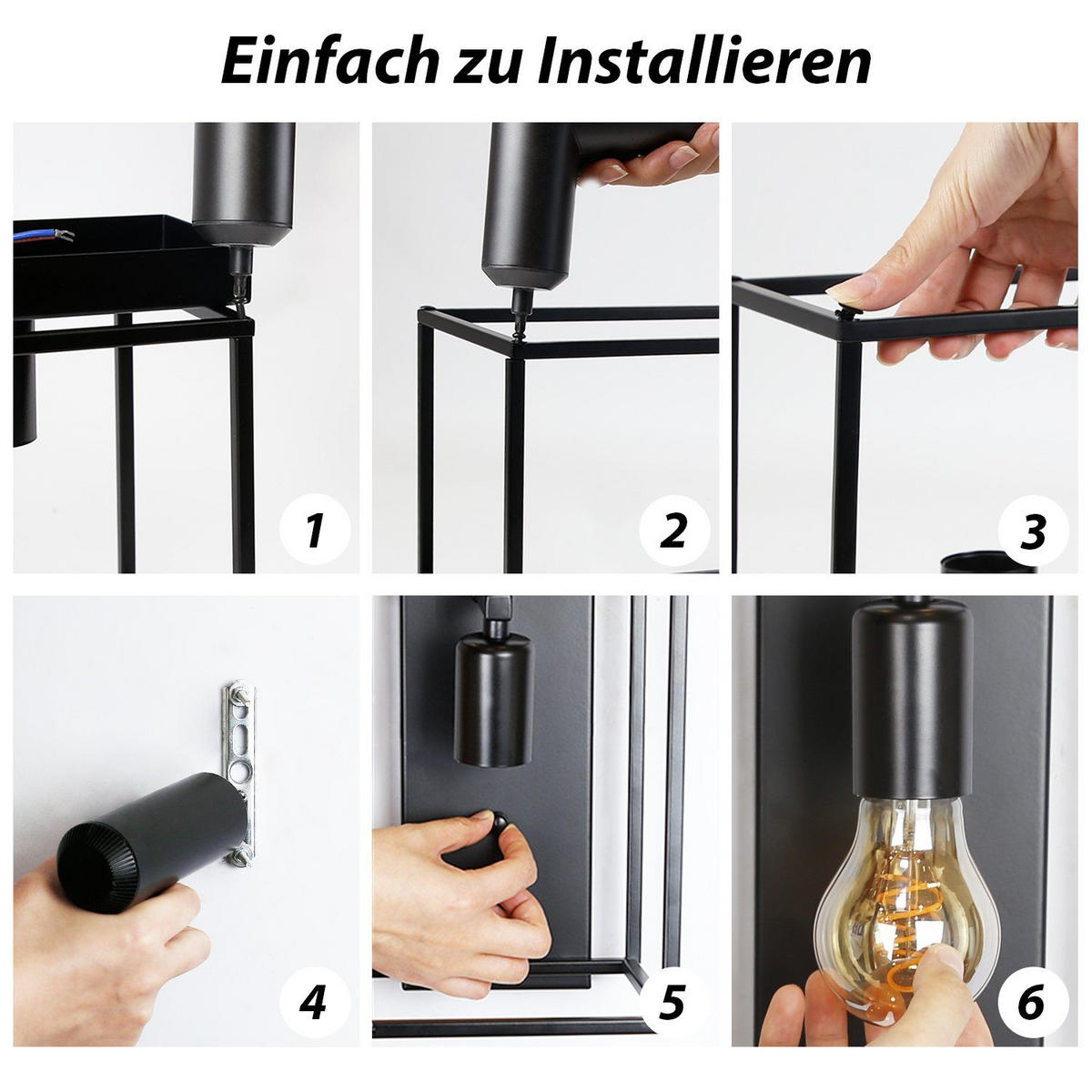 Einfach zu Installieren

1

2

3

4

5

6