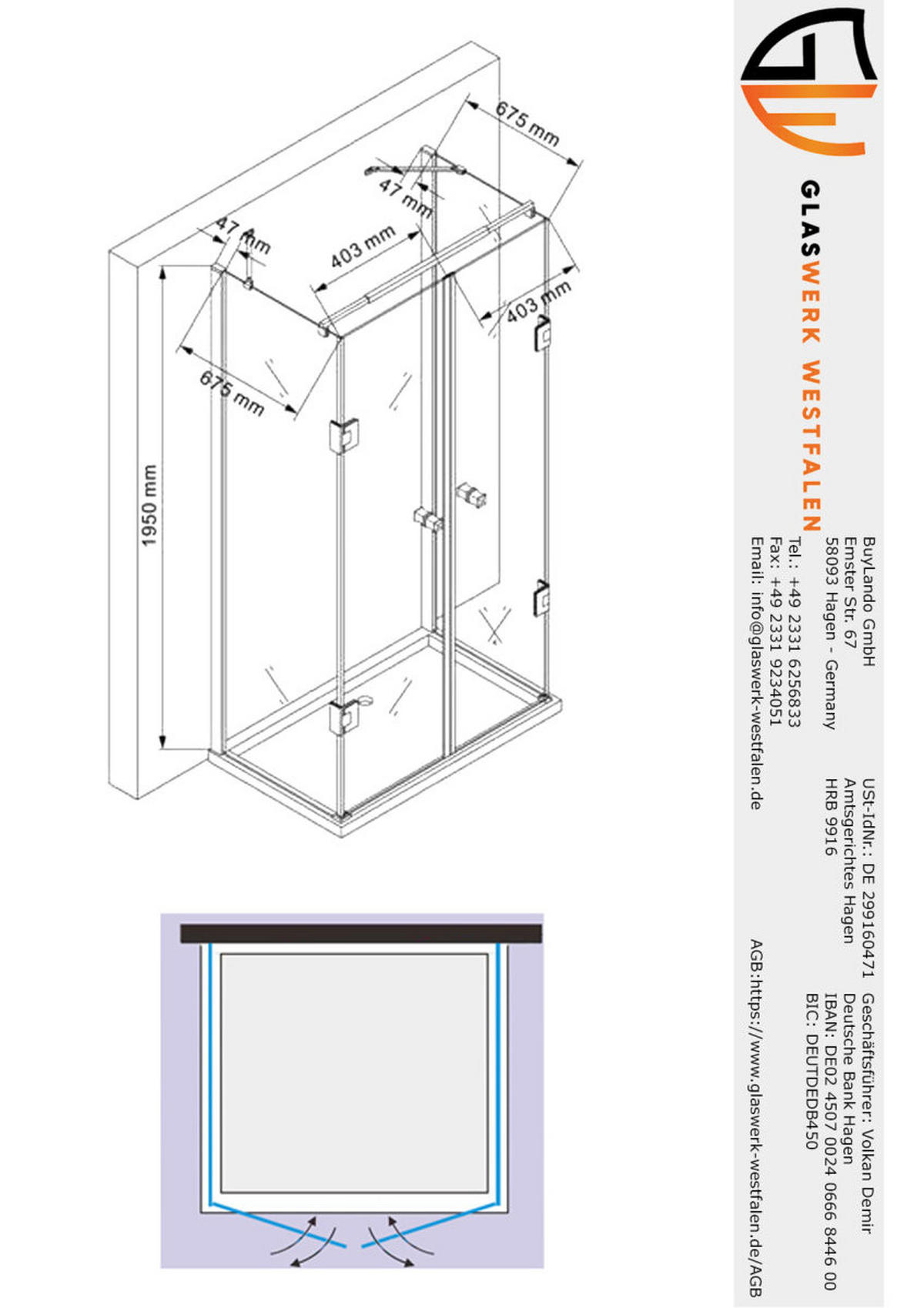 675 mm

47 mm

47 mm

403 mm

403 mm

675 mm

1950 mm

GLASWERK WESTFALEN

BuyLando GmbH
Emster Str. 67
58093 Hagen - Germany
Tel.: +49 2331 6256833
Fax: +49 2331 9234051
Email: info@glaswerk-westfalen.de

USt-IdNr.: DE 299160471
Amtsgerichtes Hagen
HRB 9916

Geschäftsführer: Volkan Demir
Deutsche Bank Hagen
IBAN: DE02 4507 0024 0666 8446 00
BIC: DEUTDEDB450

AGB:https://www.glaswerk-westfalen.de/AGB