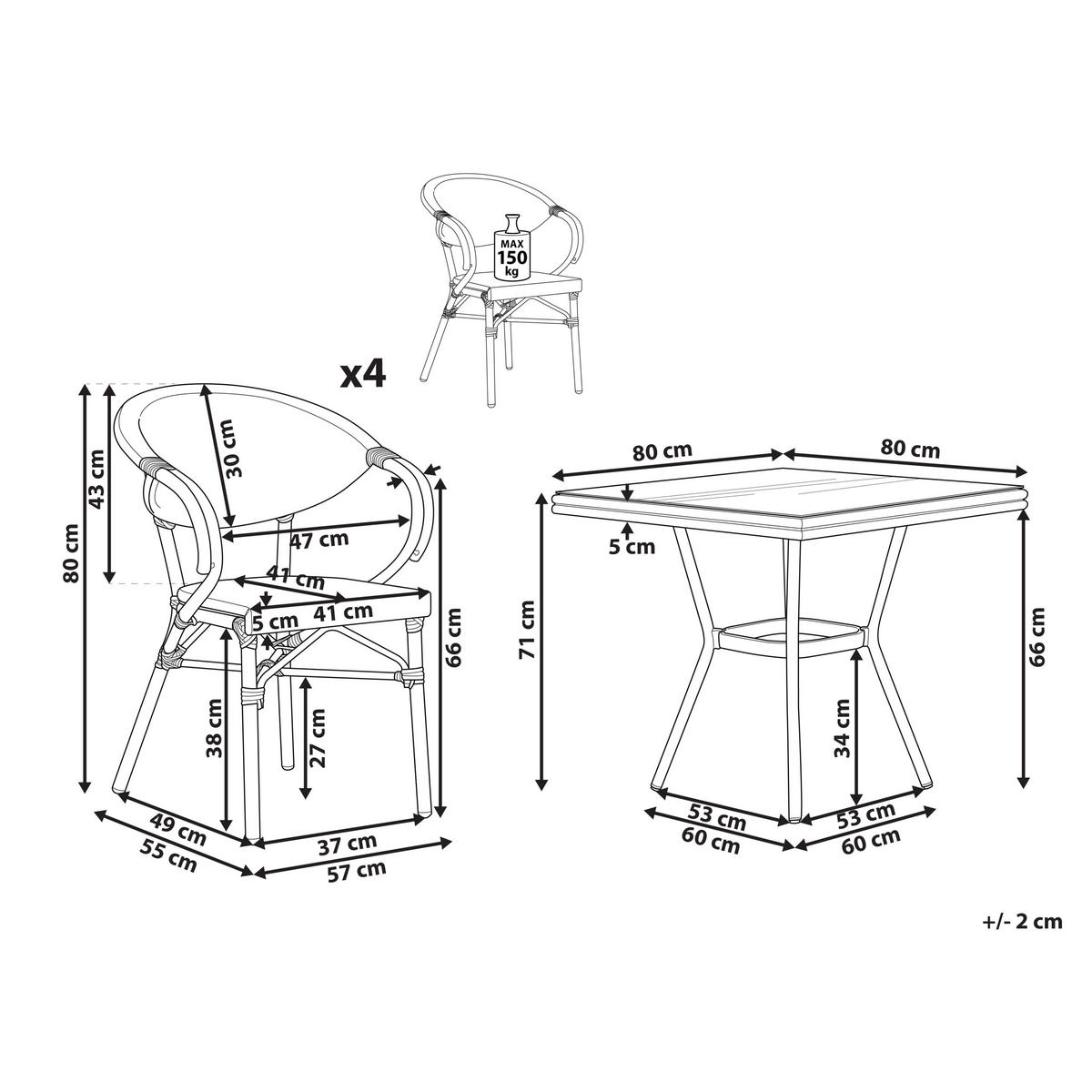 MAX
150
kg

x4

80 cm
43 cm
30 cm
47 cm
41 cm
41 cm
5 cm
66 cm
38 cm
27 cm
49 cm
55 cm
37 cm
57 cm

80 cm
80 cm
5 cm
71 cm
66 cm
34 cm
53 cm
60 cm
53 cm
60 cm

+/- 2 cm