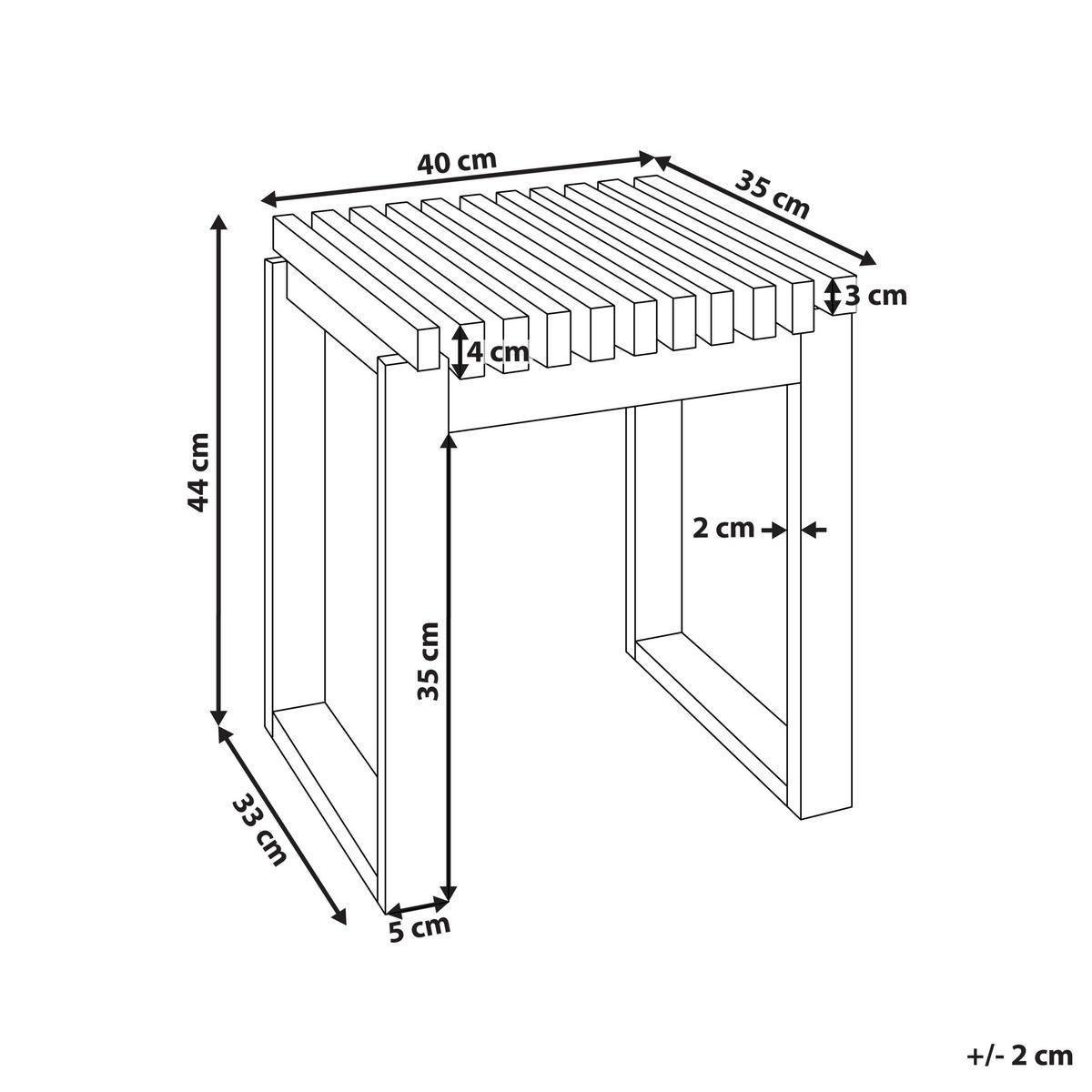 40 cm
35 cm
3 cm
4 cm
44 cm
2 cm
35 cm
33 cm
5 cm
+/- 2 cm