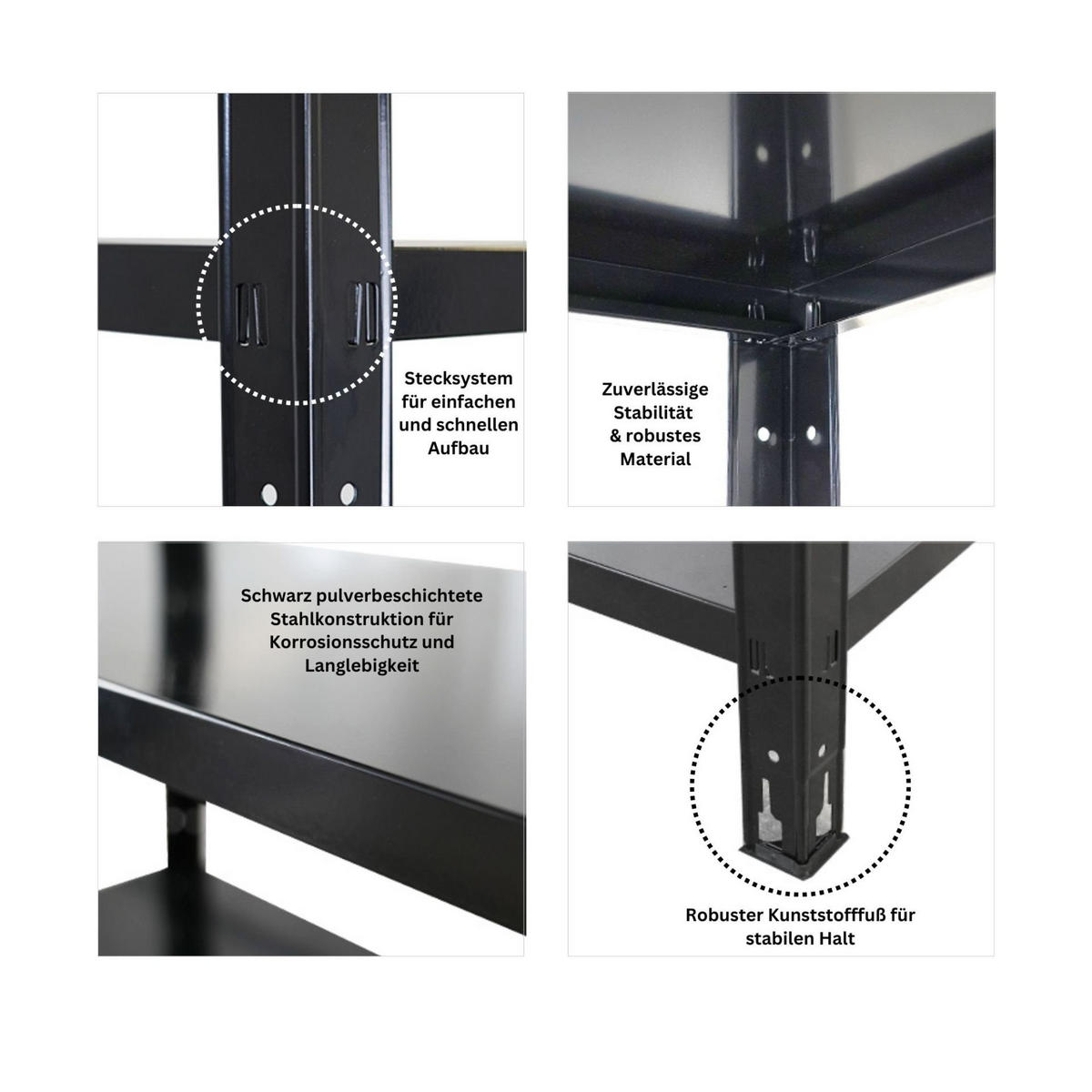 Stecksystem für einfachen und schnellen Aufbau

Zuverlässige Stabilität & robustes Material

Schwarz pulverbeschichtete Stahlkonstruktion für Korrosionsschutz und Langlebigkeit

Robuster Kunststofffuß für stabilen Halt