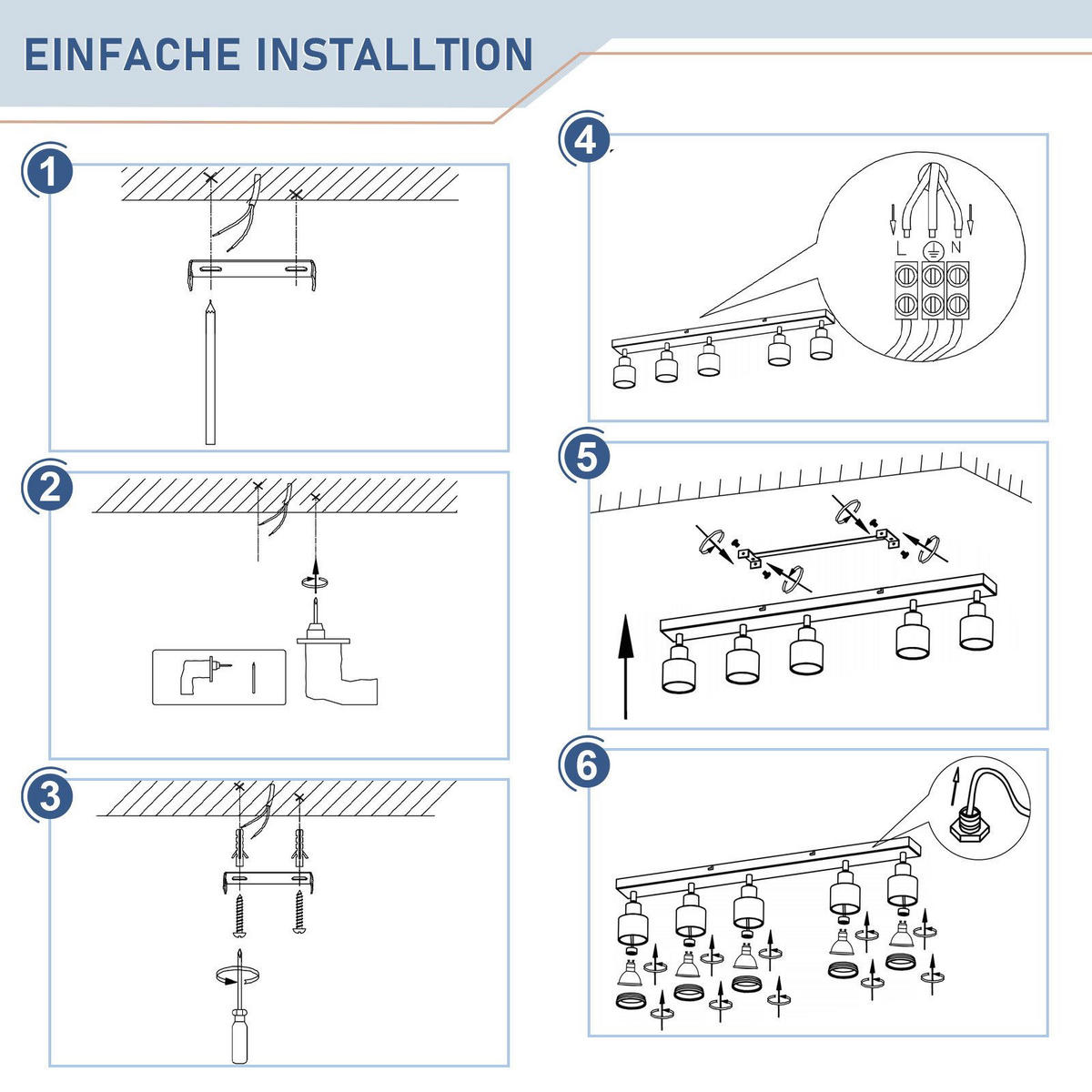 EINFACHE INSTALLTION

1

2

3

4

L N

5

6